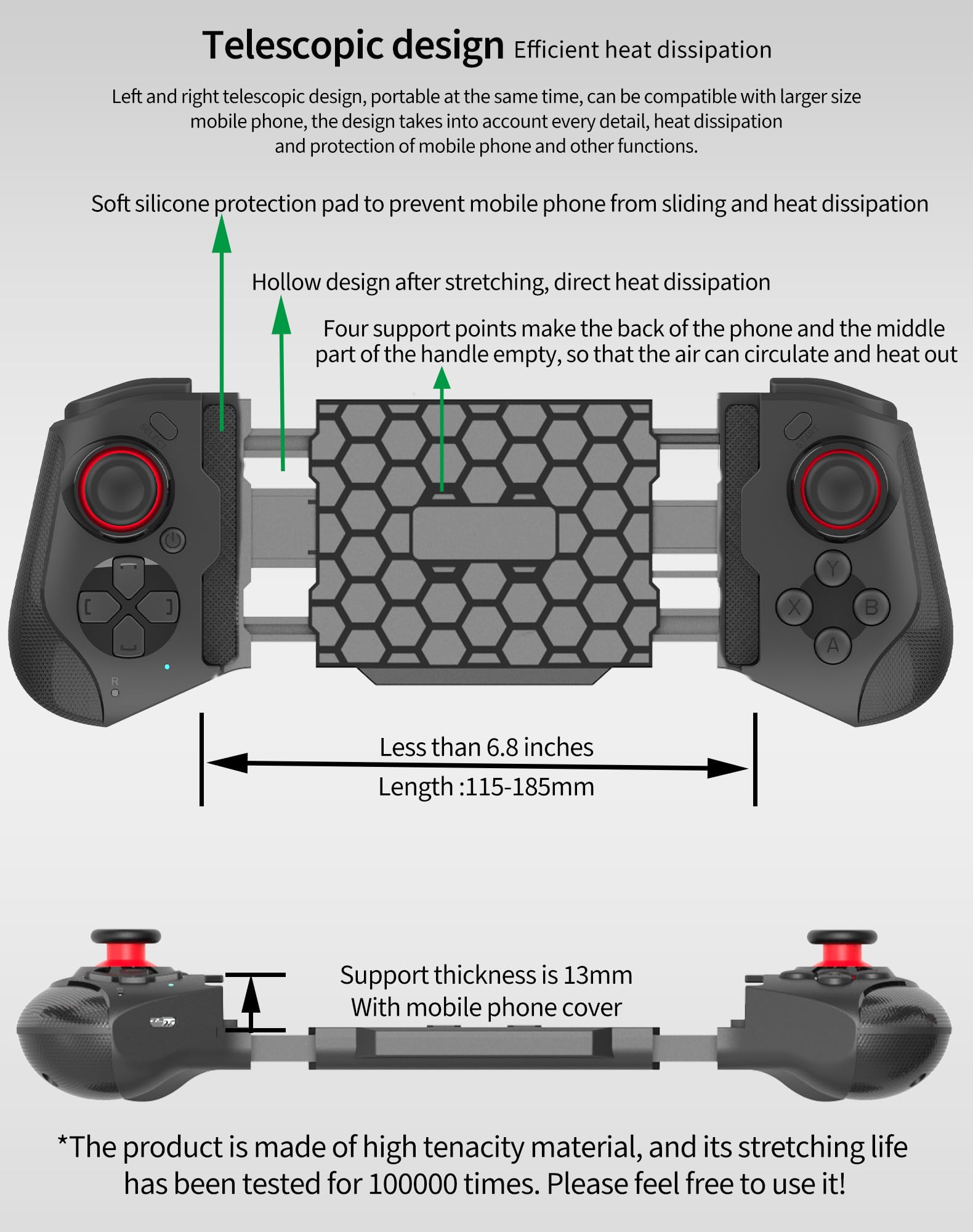 Telescopic design Efficient heat dissipation

Left and right telescopic design, portable at the same time, can be compatible with larger size mobile phone, the design takes into account every detail, heat dissipation and protection of mobile phone and other functions.

Soft silicone protection pad to prevent mobile phone from sliding and heat dissipation

Hollow design after stretching, direct heat dissipation

Four support points make the back of the phone and the middle part of the handle empty, so that the air can circulate and heat out

SELECT

START

Y

X

B

A

R

Less than 6.8 inches

Length :115-185mm

Support thickness is 13mm
With mobile phone cover

*The product is made of high tenacity material, and its stretching life has been tested for 100000 times. Please feel free to use it!