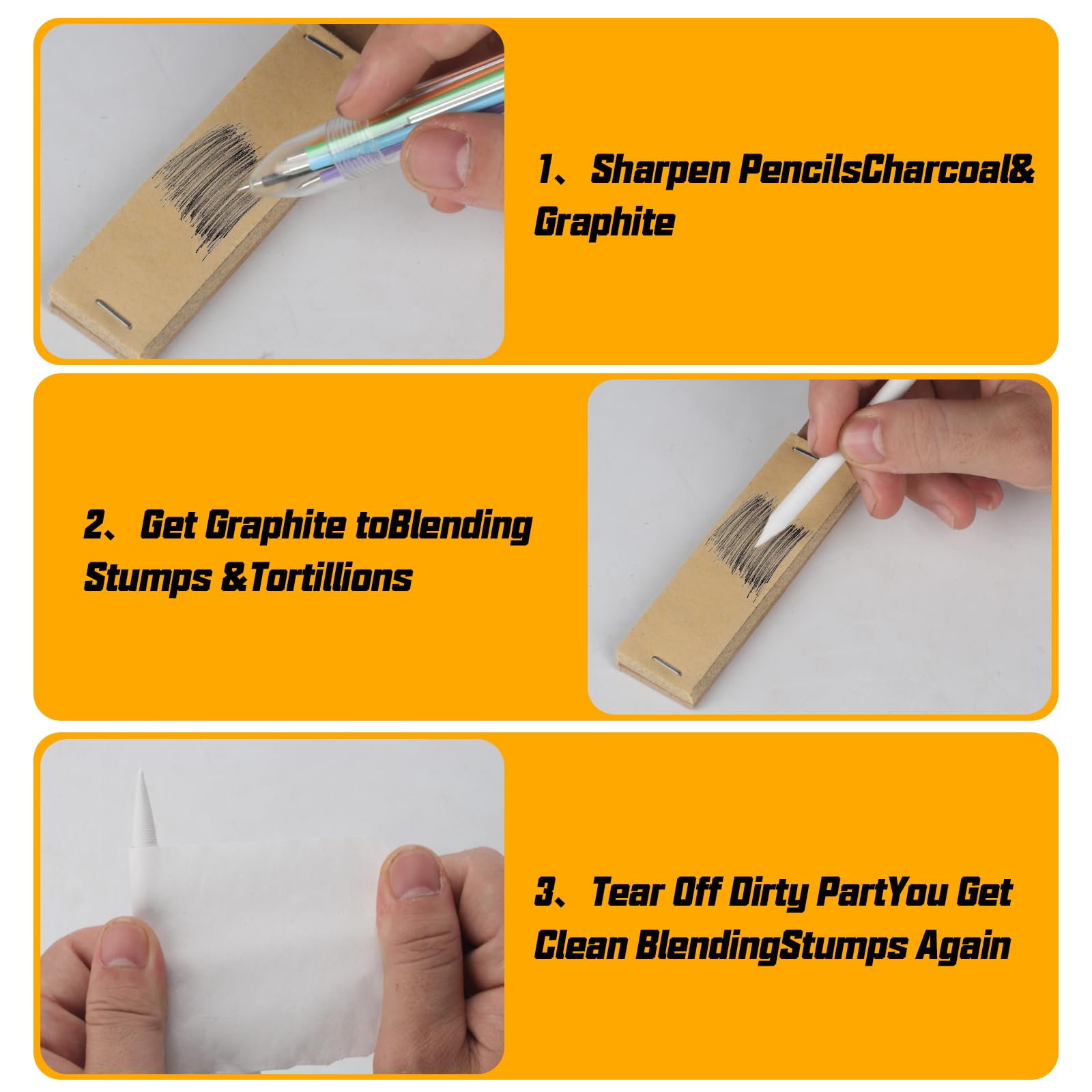 1、Sharpen PencilsCharcoal& Graphite

2、Get Graphite toBlending Stumps &Tortillions

3、Tear Off Dirty PartYou Get Clean BlendingStumps Again