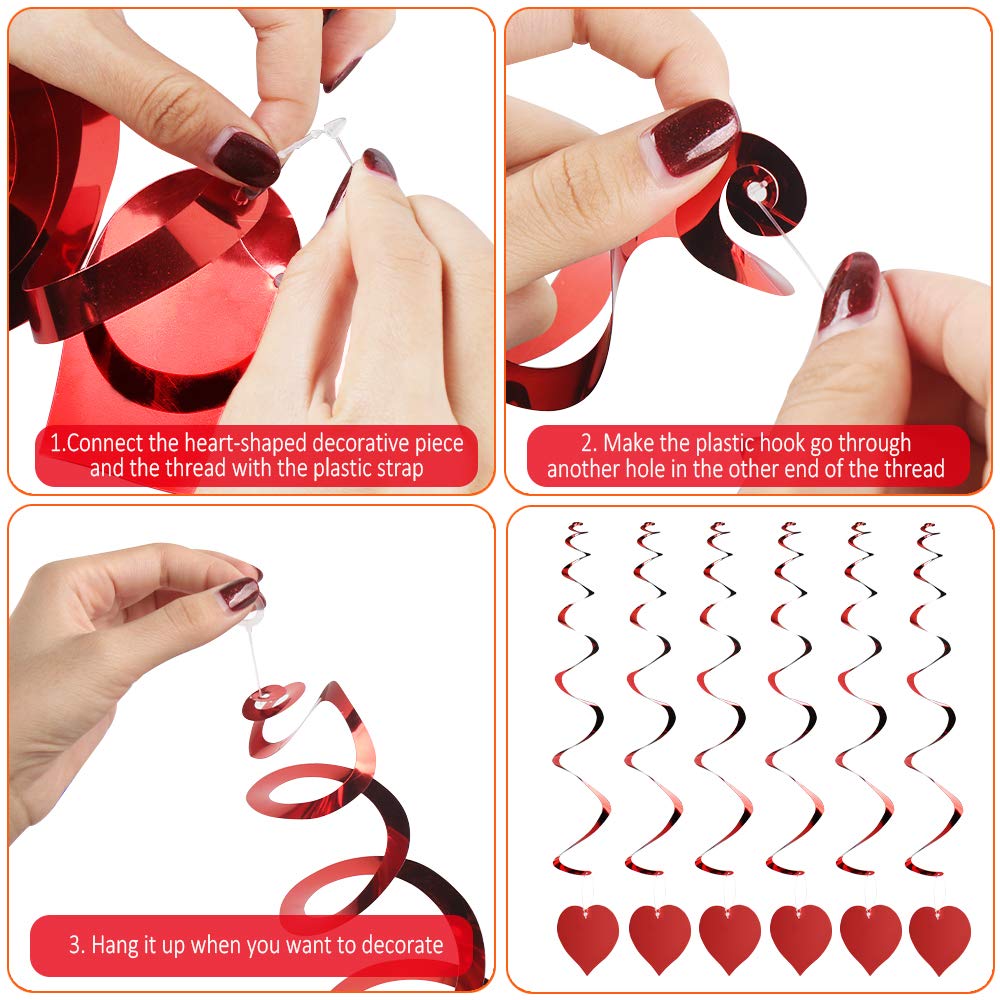 1.Connect the heart-shaped decorative piece and the thread with the plastic strap

2. Make the plastic hook go through another hole in the other end of the thread

3. Hang it up when you want to decorate