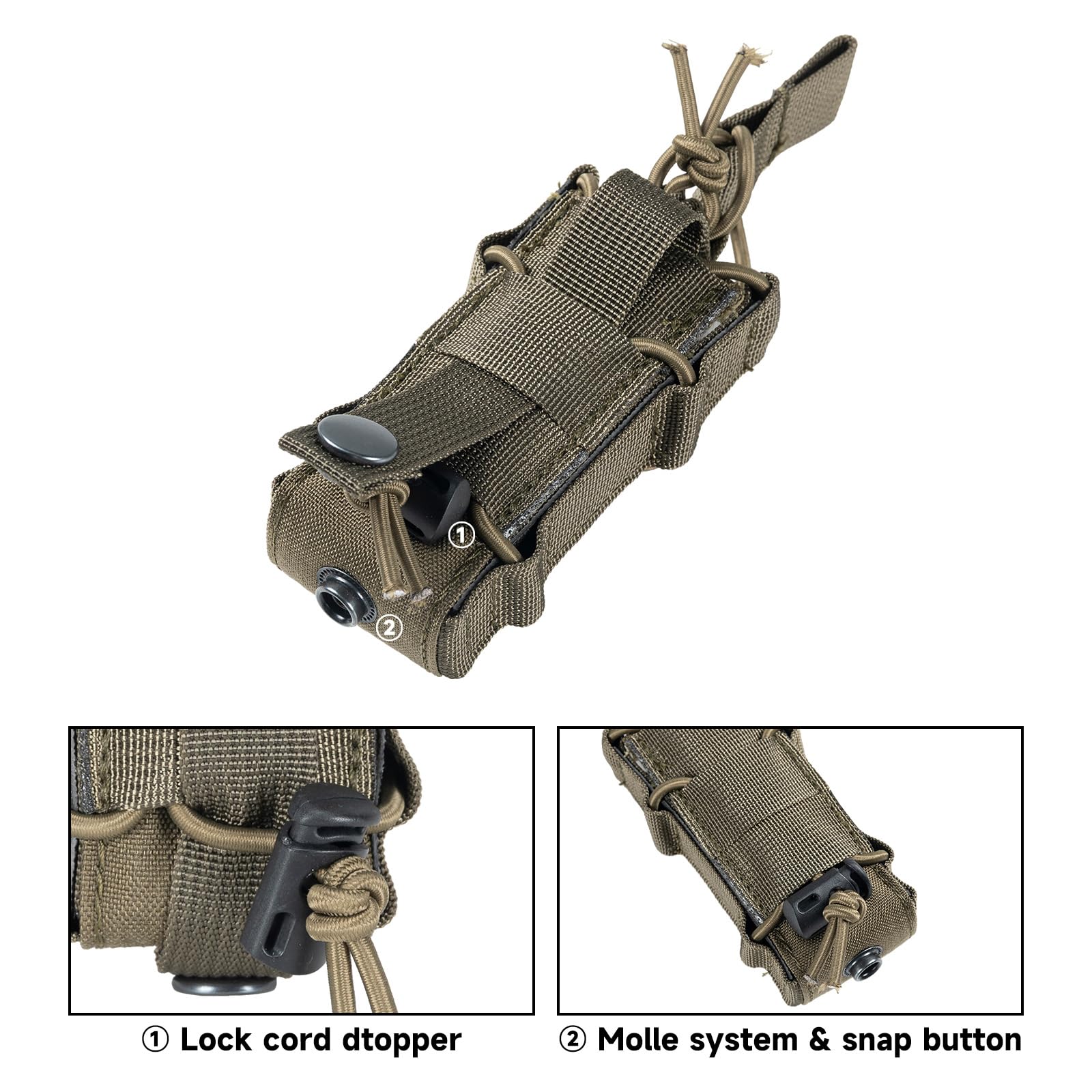 ①

②

① Lock cord dtopper

② Molle system & snap button