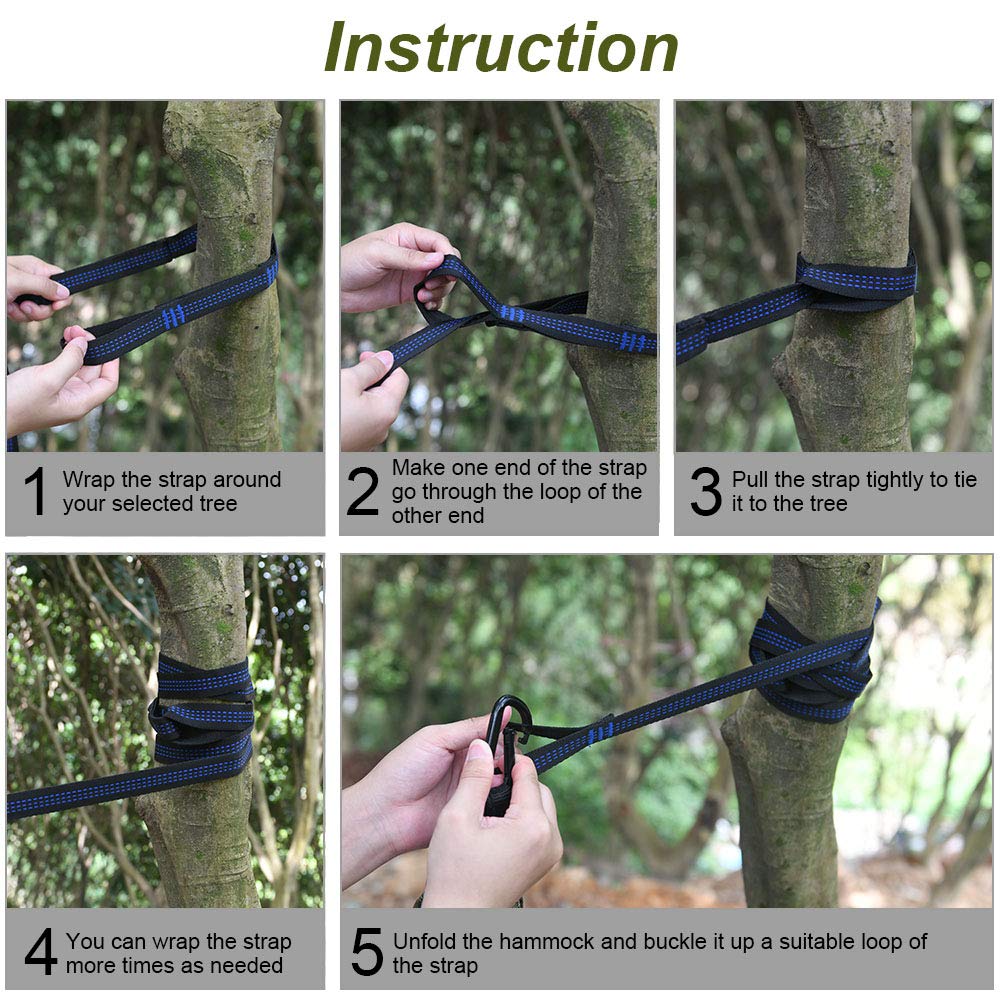 Instruction

1 Wrap the strap around your selected tree

2 Make one end of the strap go through the loop of the other end

3 Pull the strap tightly to tie it to the tree

4 You can wrap the strap more times as needed

5 Unfold the hammock and buckle it up a suitable loop of the strap