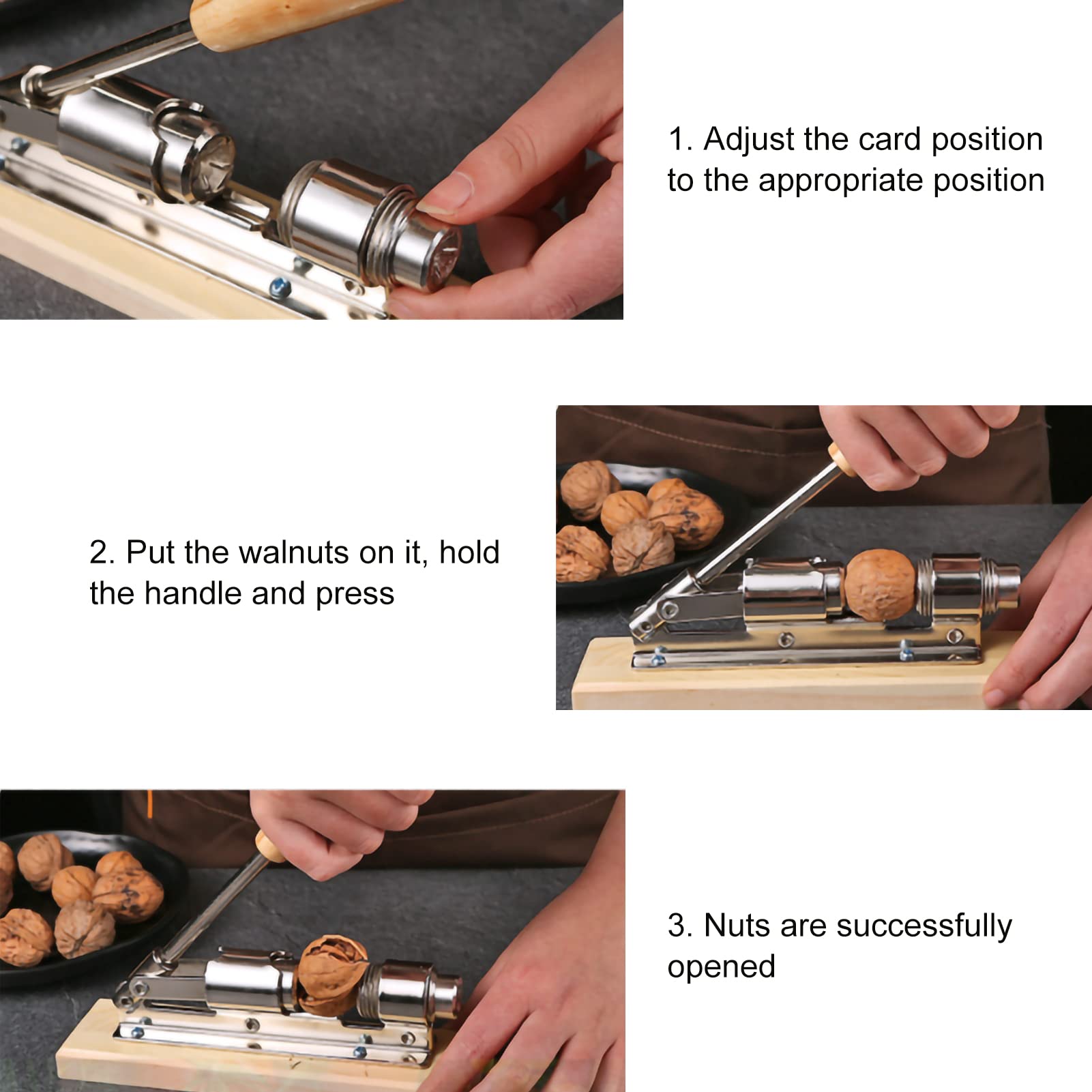 1. Adjust the card position to the appropriate position

2. Put the walnuts on it, hold the handle and press

3. Nuts are successfully opened