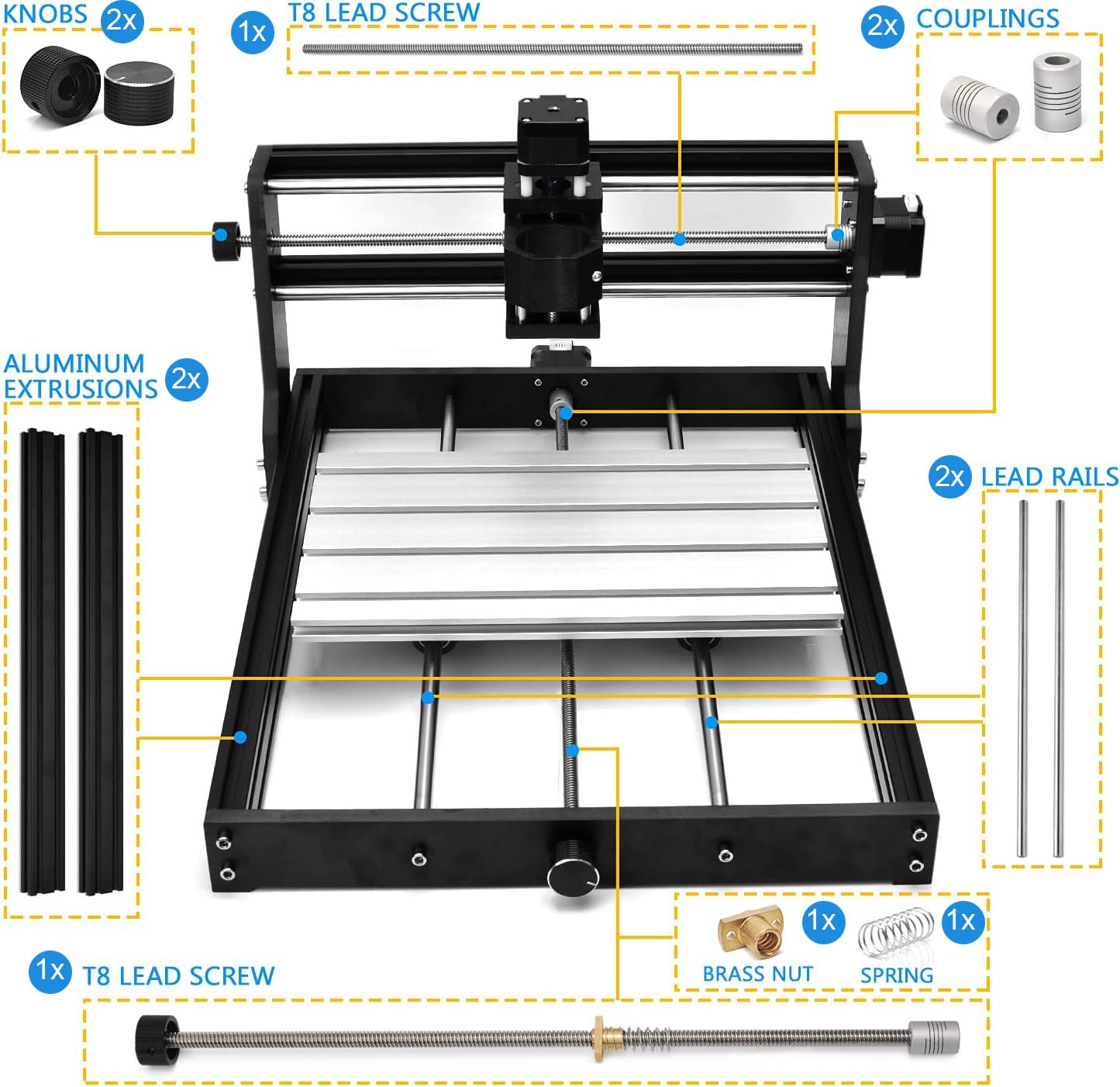 KNOBS 2x

1x T8 LEAD SCREW

2x COUPLINGS

ALUMINUM EXTRUSIONS 2x

2x LEAD RAILS

1x BRASS NUT

1x SPRING

1x T8 LEAD SCREW