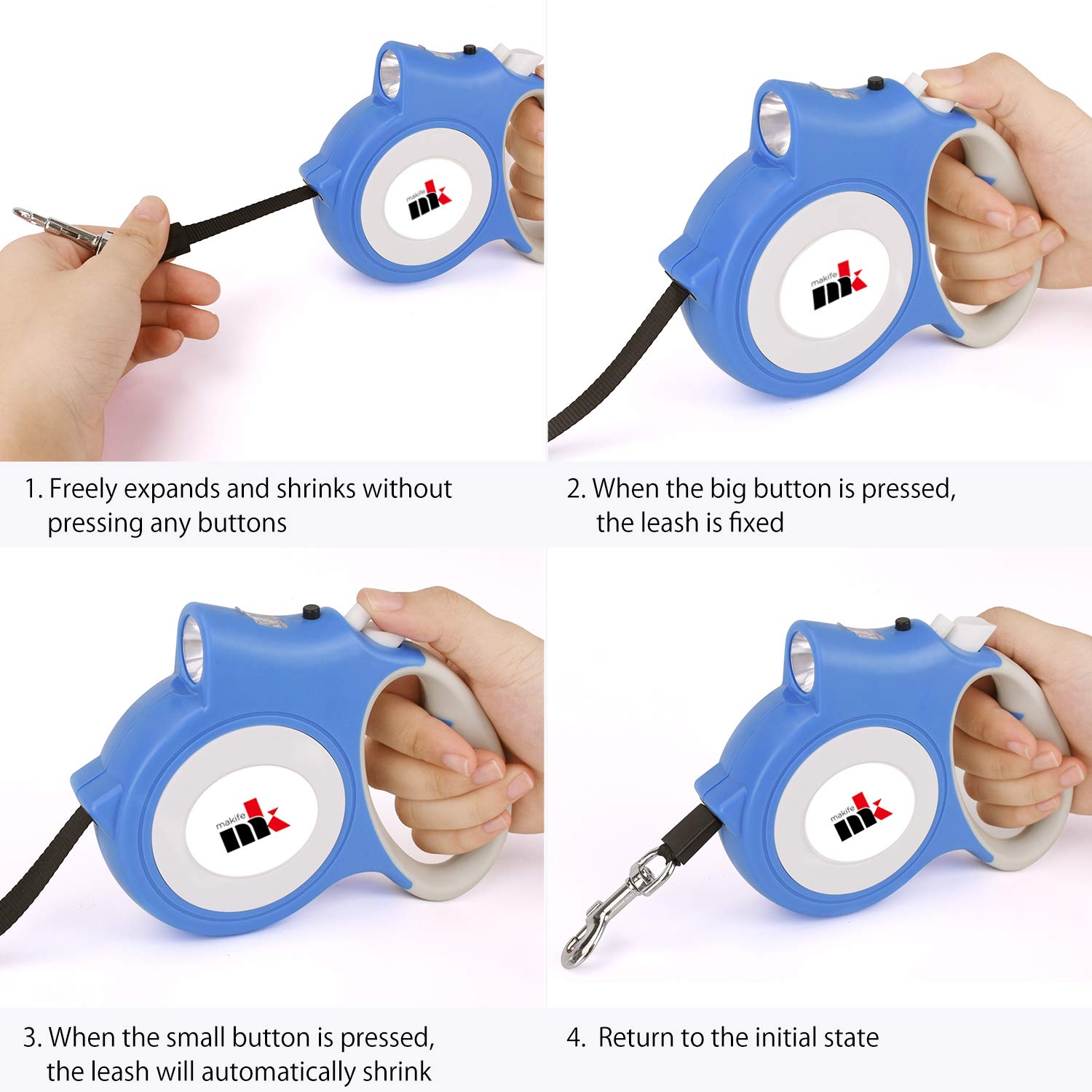 makife
mk

makife
mk

1. Freely expands and shrinks without pressing any buttons

2. When the big button is pressed, the leash is fixed

makife
mk

makife
mk

3. When the small button is pressed, the leash will automatically shrink

4. Return to the initial state