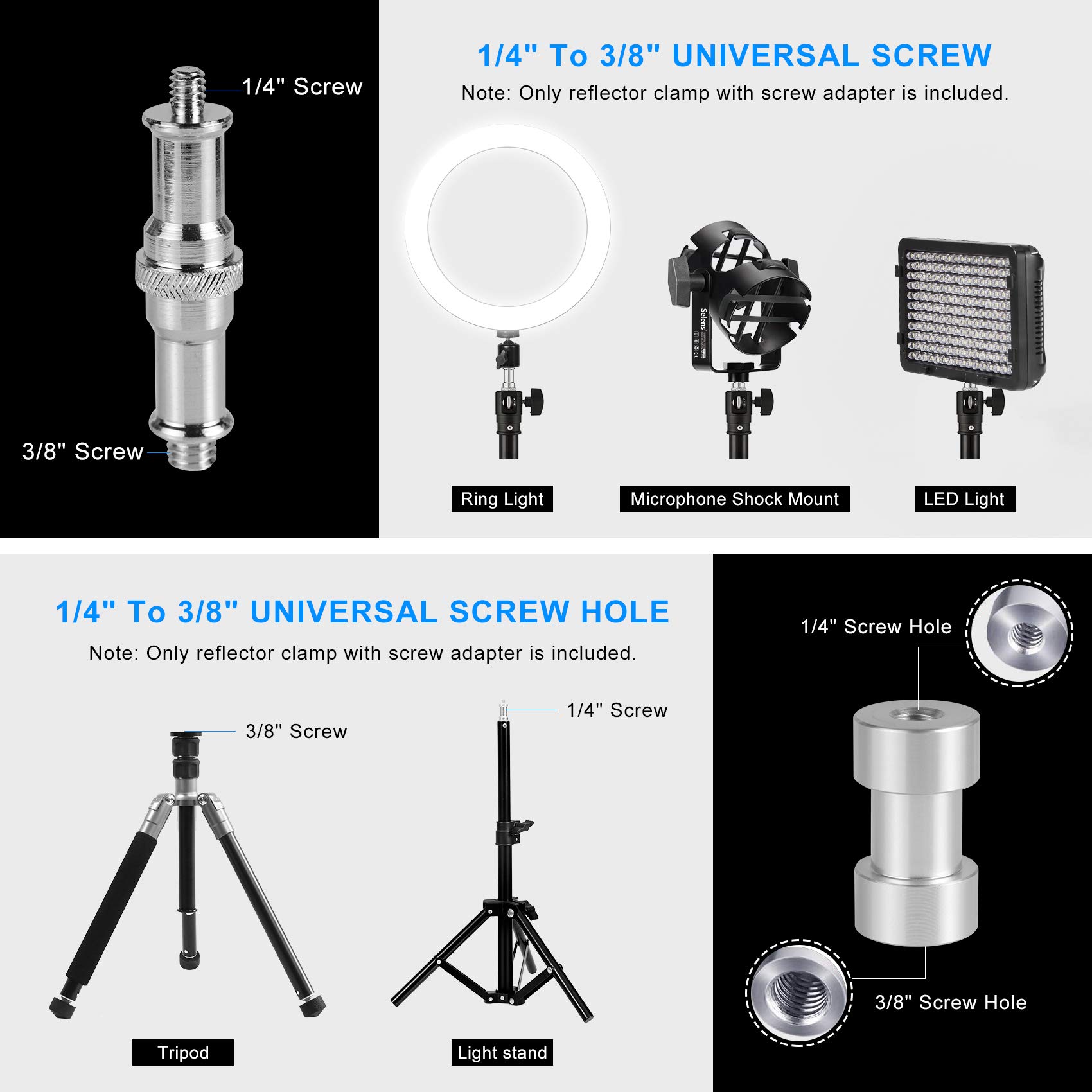 1/4" Screw

3/8" Screw

1/4" To 3/8" UNIVERSAL SCREW

Note: Only reflector clamp with screw adapter is included.

Selens

Ring Light

Microphone Shock Mount

LED Light

1/4" To 3/8" UNIVERSAL SCREW HOLE

Note: Only reflector clamp with screw adapter is included.

3/8" Screw

1/4" Screw

Tripod

Light stand

1/4" Screw Hole

3/8" Screw Hole