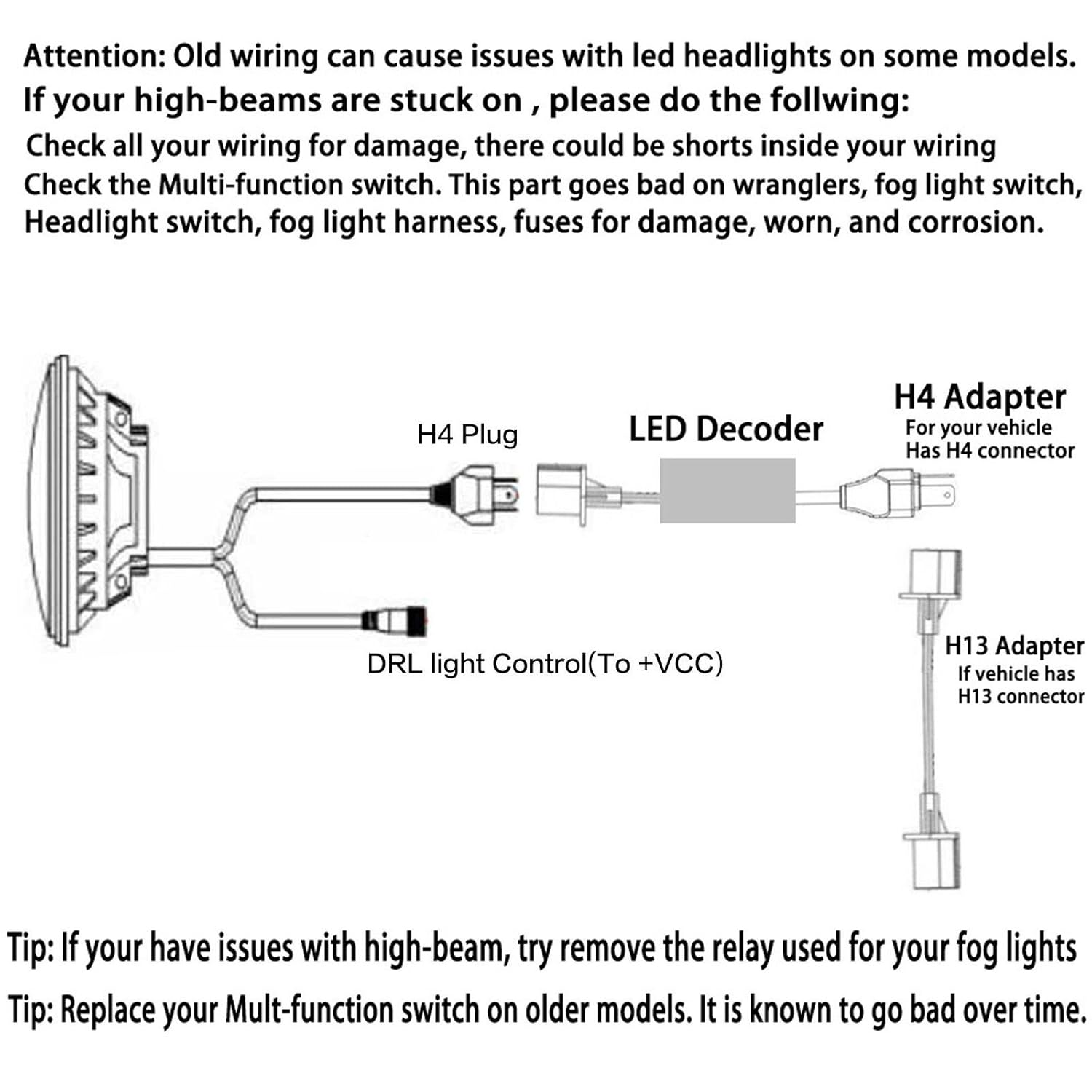 Attention: Old wiring can cause issues with led headlights on some models.
If your high-beams are stuck on , please do the follwing:
Check all your wiring for damage, there could be shorts inside your wiring
Check the Multi-function switch. This part goes bad on wranglers, fog light switch, Headlight switch, fog light harness, fuses for damage, worn, and corrosion.

H4 Plug

LED Decoder

H4 Adapter
For your vehicle
Has H4 connector

DRL light Control(To +VCC)

H13 Adapter
If vehicle has
H13 connector

Tip: If your have issues with high-beam, try remove the relay used for your fog lights

Tip: Replace your Mult-function switch on older models. It is known to go bad over time.