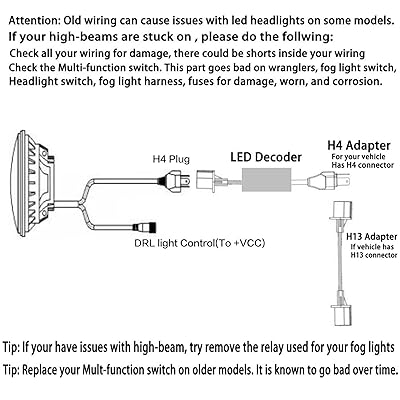 Attention: Old wiring can cause issues with led headlights on some models.
If your high-beams are stuck on , please do the follwing:
Check all your wiring for damage, there could be shorts inside your wiring
Check the Multi-function switch. This part goes bad on wranglers, fog light switch, Headlight switch, fog light harness, fuses for damage, worn, and corrosion.

H4 Plug

LED Decoder

H4 Adapter
For your vehicle
Has H4 connector

DRL light Control(To +VCC)

H13 Adapter
If vehicle has
H13 connector

Tip: If your have issues with high-beam, try remove the relay used for your fog lights

Tip: Replace your Mult-function switch on older models. It is known to go bad over time.