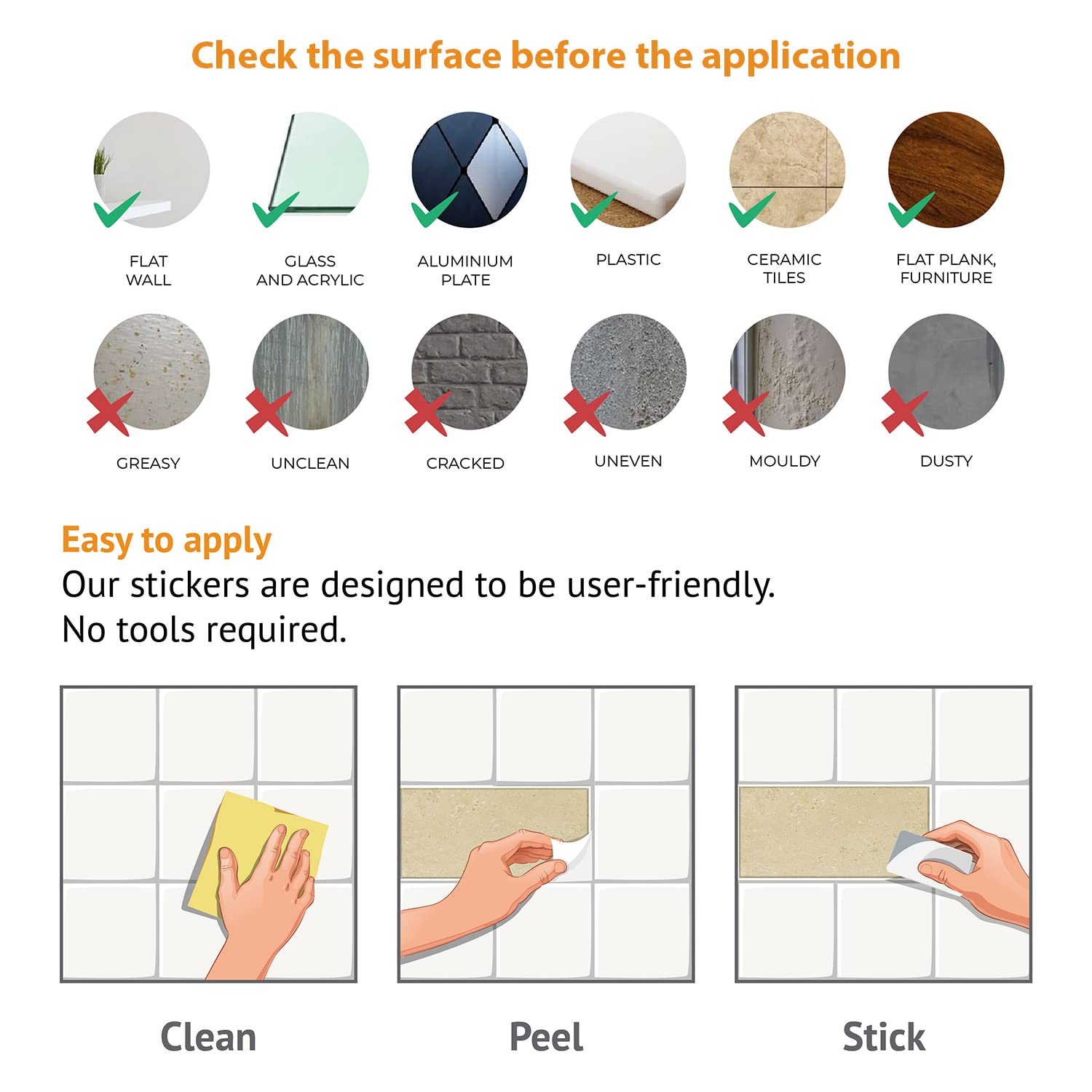 Check the surface before the application

FLAT WALL

GLASS AND ACRYLIC

ALUMINIUM PLATE

PLASTIC

CERAMIC TILES

FLAT PLANK, FURNITURE

GREASY

UNCLEAN

CRACKED

UNEVEN

MOULDY

DUSTY

Easy to apply
Our stickers are designed to be user-friendly.
No tools required.

Clean

Peel

Stick