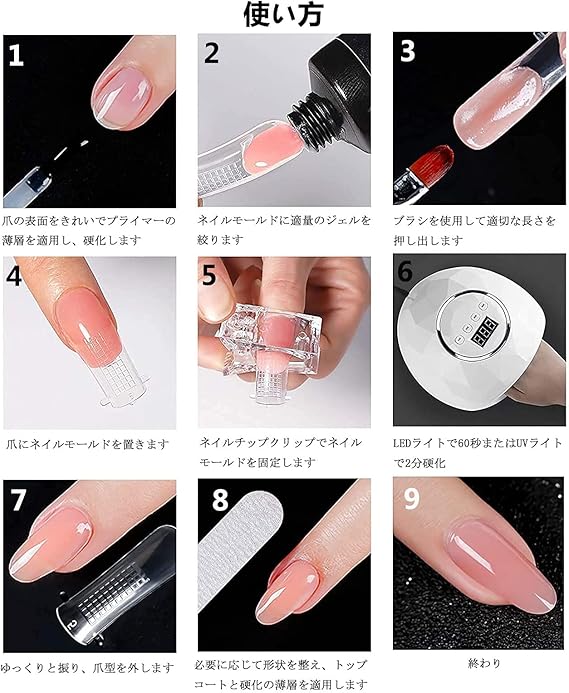 使い方

1

爪の表面をきれいでプライマーの薄層を適用し、硬化します

2

ネイルモールドに適量のジェルを絞ります

3

ブラシを使用して適切な長さを押し出します

4

爪にネイルモールドを置きます

5

ネイルチップクリップでネイルモールドを固定します

6

LEDライトで60秒またはUVライトで2分硬化

7

ゆっくりと振り、爪型を外します

8

必要に応じて形状を整え、トップコートと硬化の薄層を適用します

9

終わり