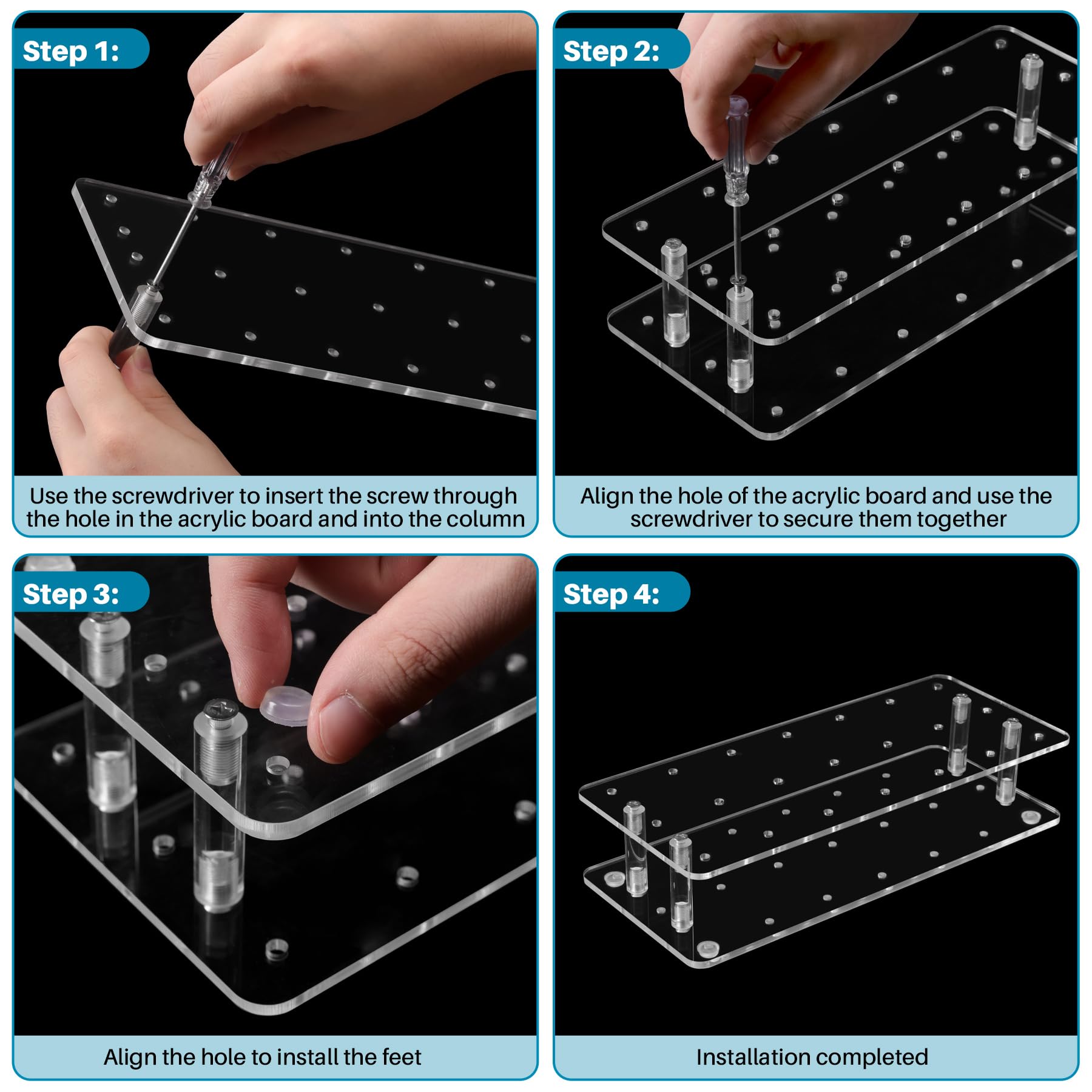 Step 1:

Use the screwdriver to insert the screw through the hole in the acrylic board and into the column

Step 2:

Align the hole of the acrylic board and use the screwdriver to secure them together

Step 3:

Align the hole to install the feet

Step 4:

Installation completed