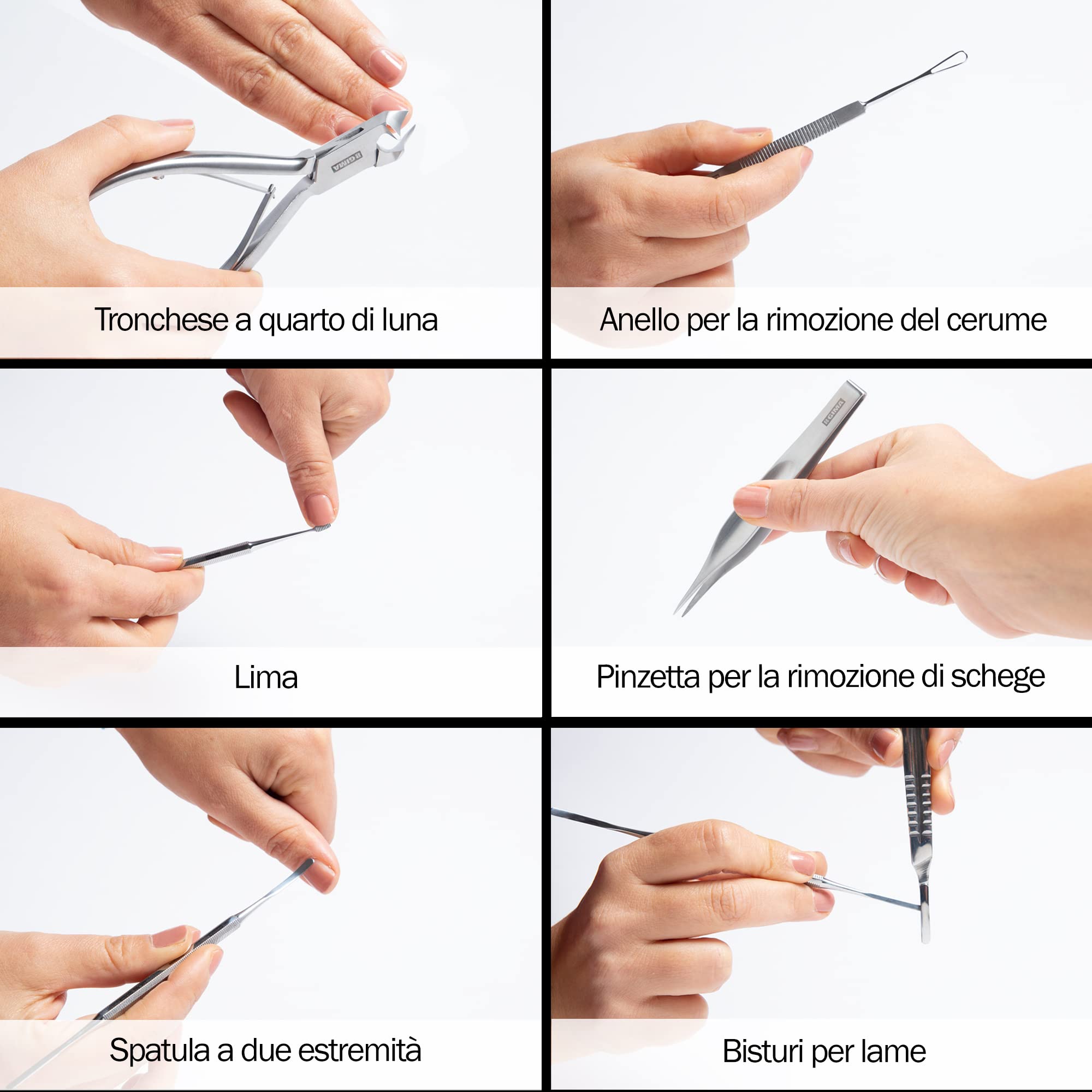 GIMA

Tronchese a quarto di luna

Anello per la rimozione del cerume

Lima

GIMA

Pinzetta per la rimozione di schege

Spatula a due estremità

Bisturi per lame