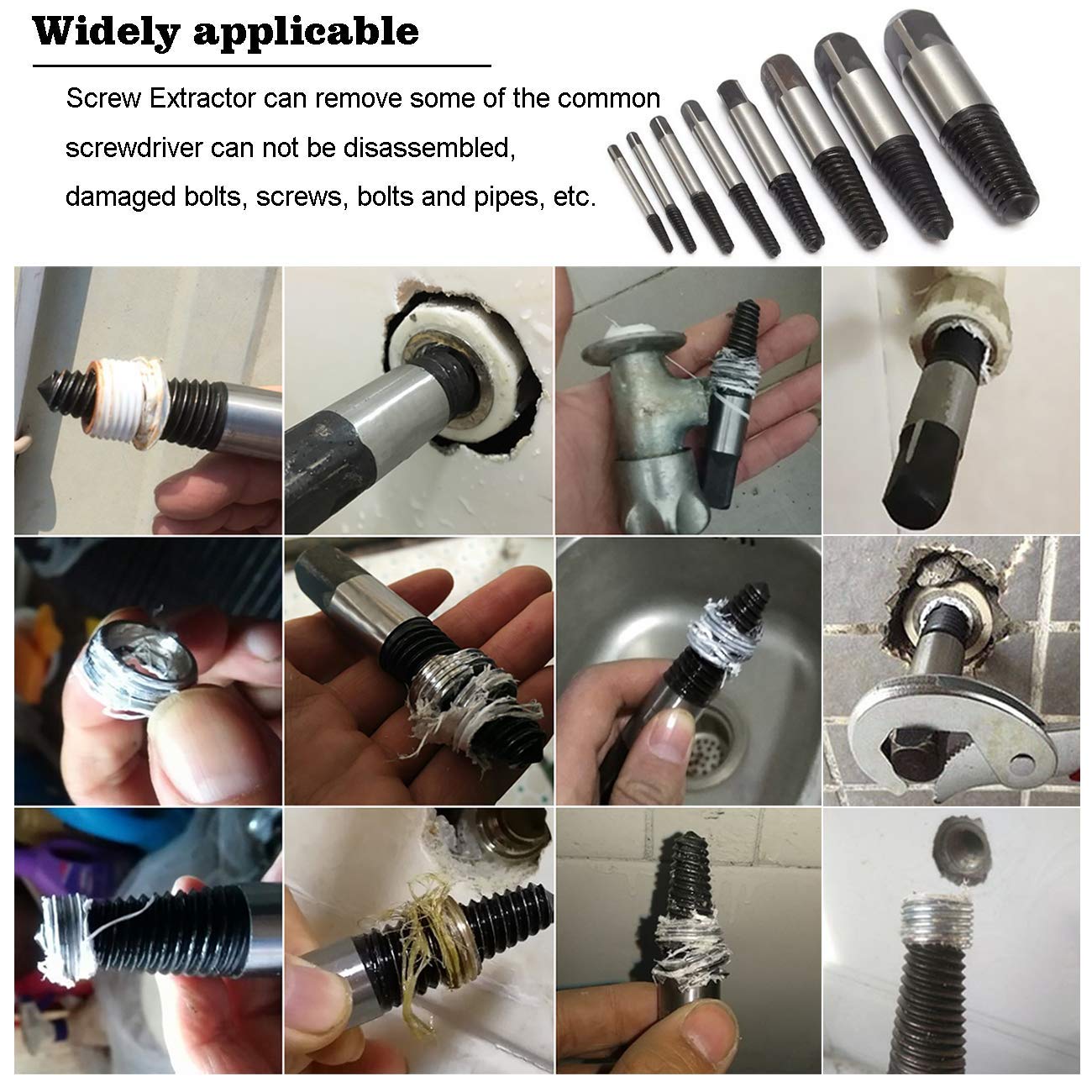 Widely applicable

Screw Extractor can remove some of the common screwdriver can not be disassembled, damaged bolts, screws, bolts and pipes, etc.