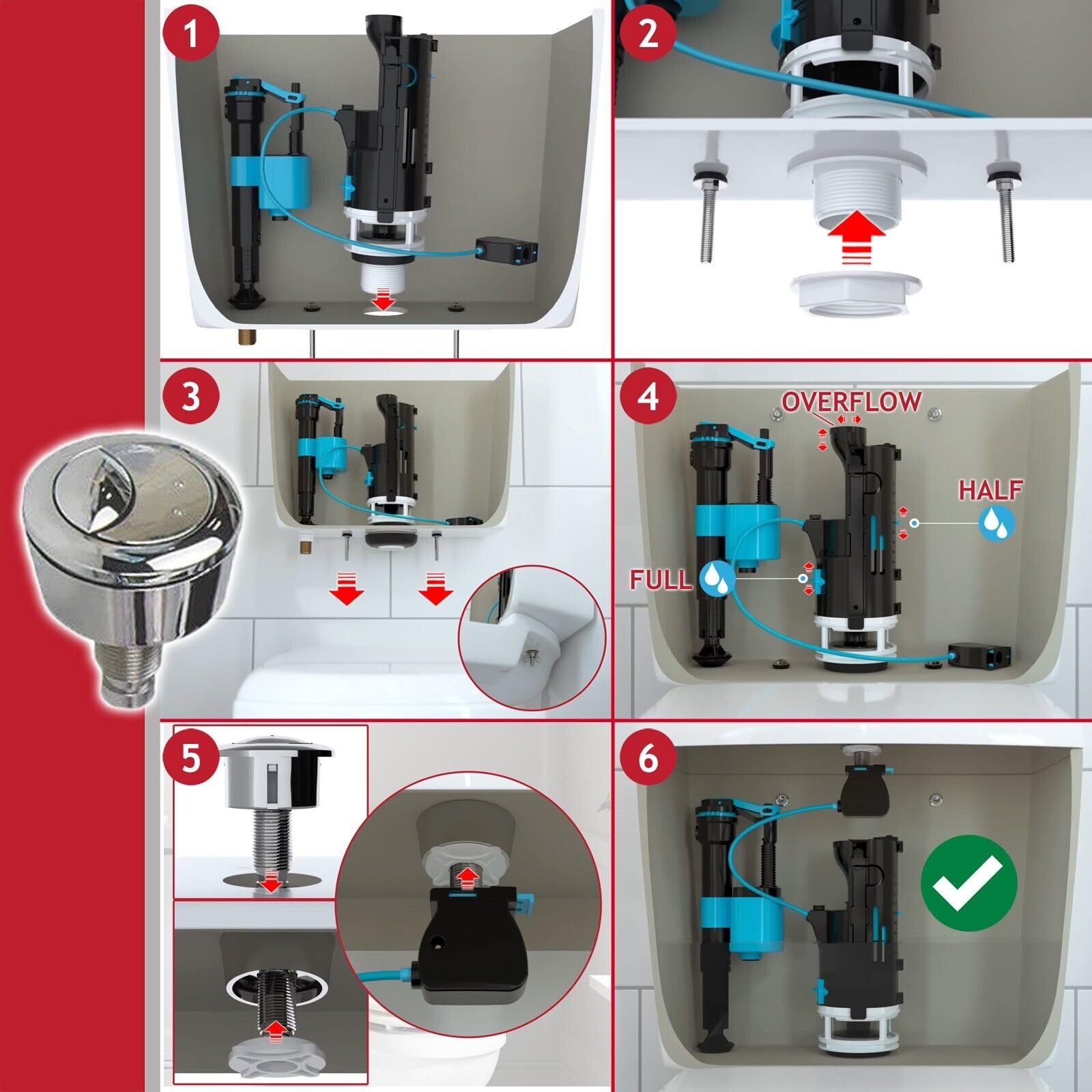 1

2

3

4

OVERFLOW

HALF

FULL

5

6