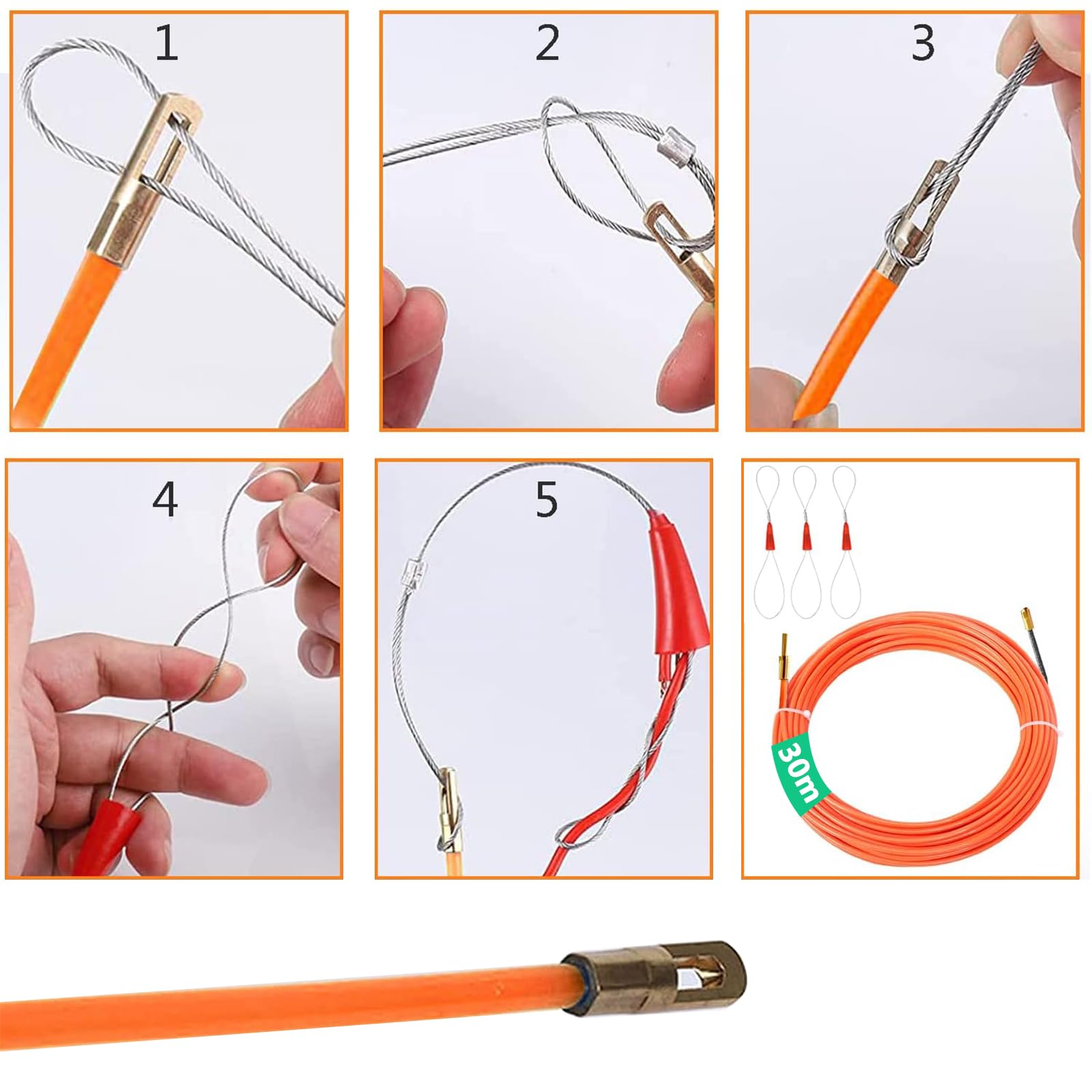 1

2

3

4

5

30m