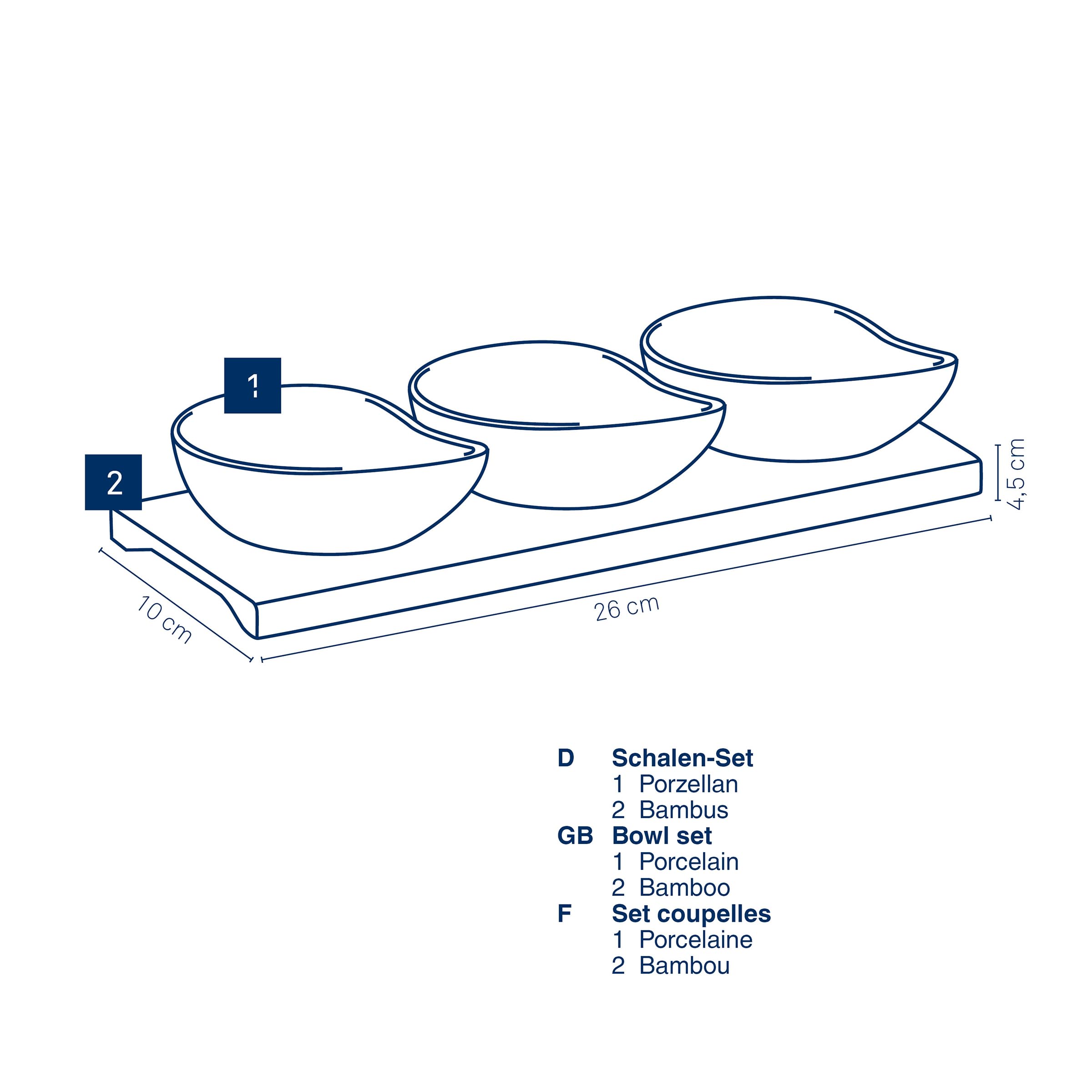 1

2

4,5 cm

10 cm

26 cm

D Schalen-Set
1 Porzellan
2 Bambus

GB Bowl set
1 Porcelain
2 Bamboo

F Set coupelles
1 Porcelaine
2 Bambou