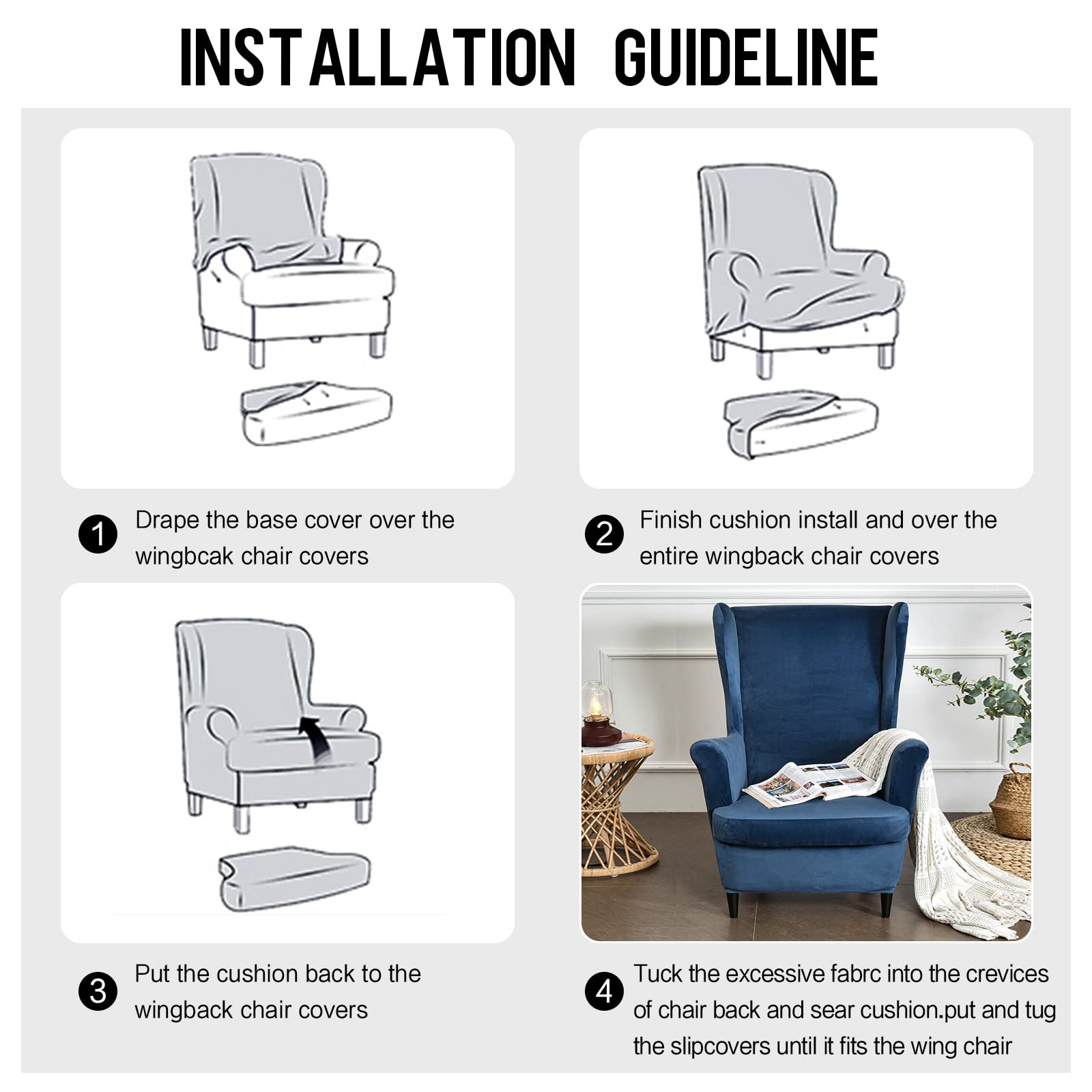 INSTALLATION GUIDELINE

1 Drape the base cover over the wingbcak chair covers

2 Finish cushion install and over the entire wingback chair covers

3 Put the cushion back to the wingback chair covers

4 Tuck the excessive fabrc into the crevices of chair back and sear cushion.put and tug the slipcovers until it fits the wing chair