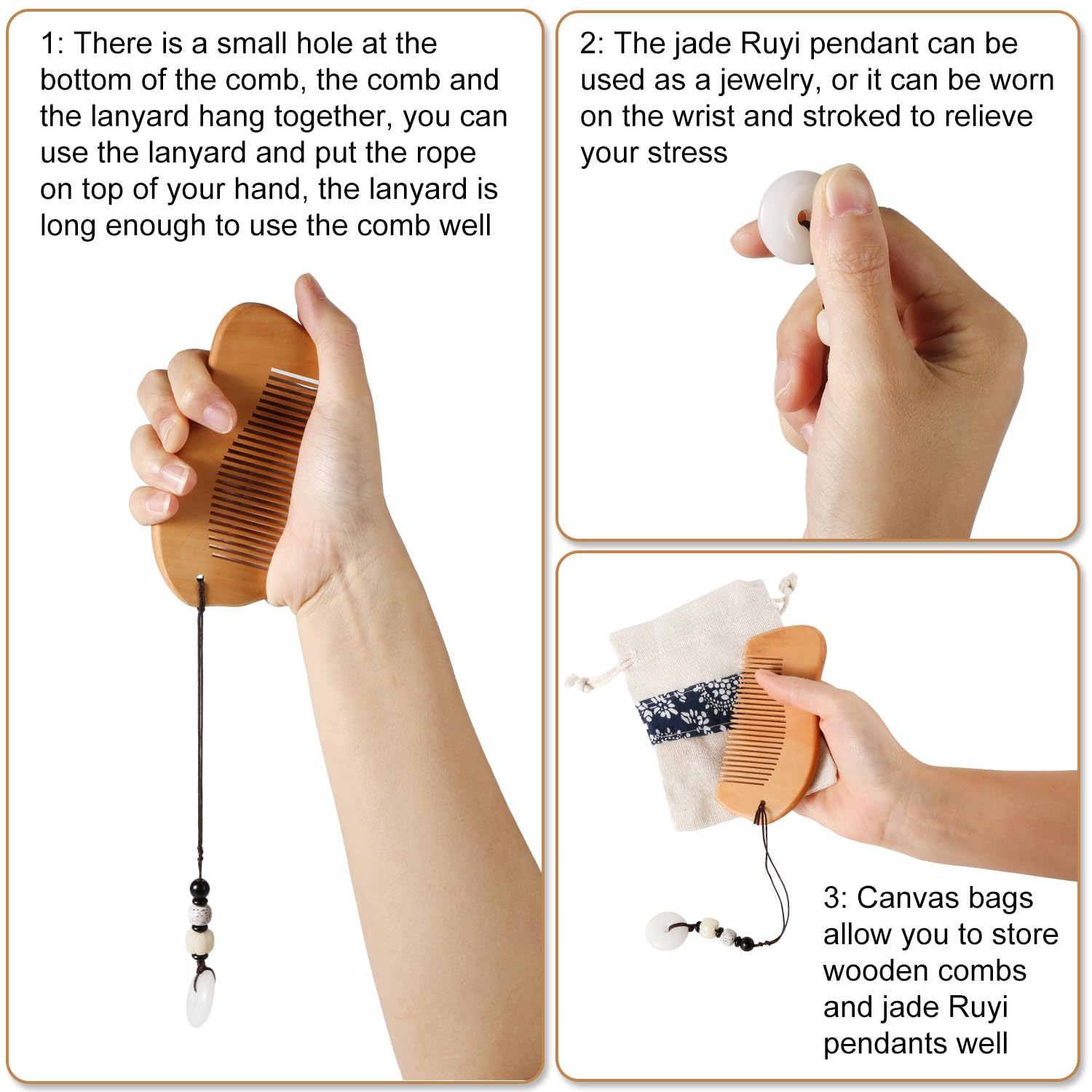 1: There is a small hole at the bottom of the comb, the comb and the lanyard hang together, you can use the lanyard and put the rope on top of your hand, the lanyard is long enough to use the comb well

2: The jade Ruyi pendant can be used as a jewelry, or it can be worn on the wrist and stroked to relieve your stress

3: Canvas bags allow you to store wooden combs and jade Ruyi pendants well