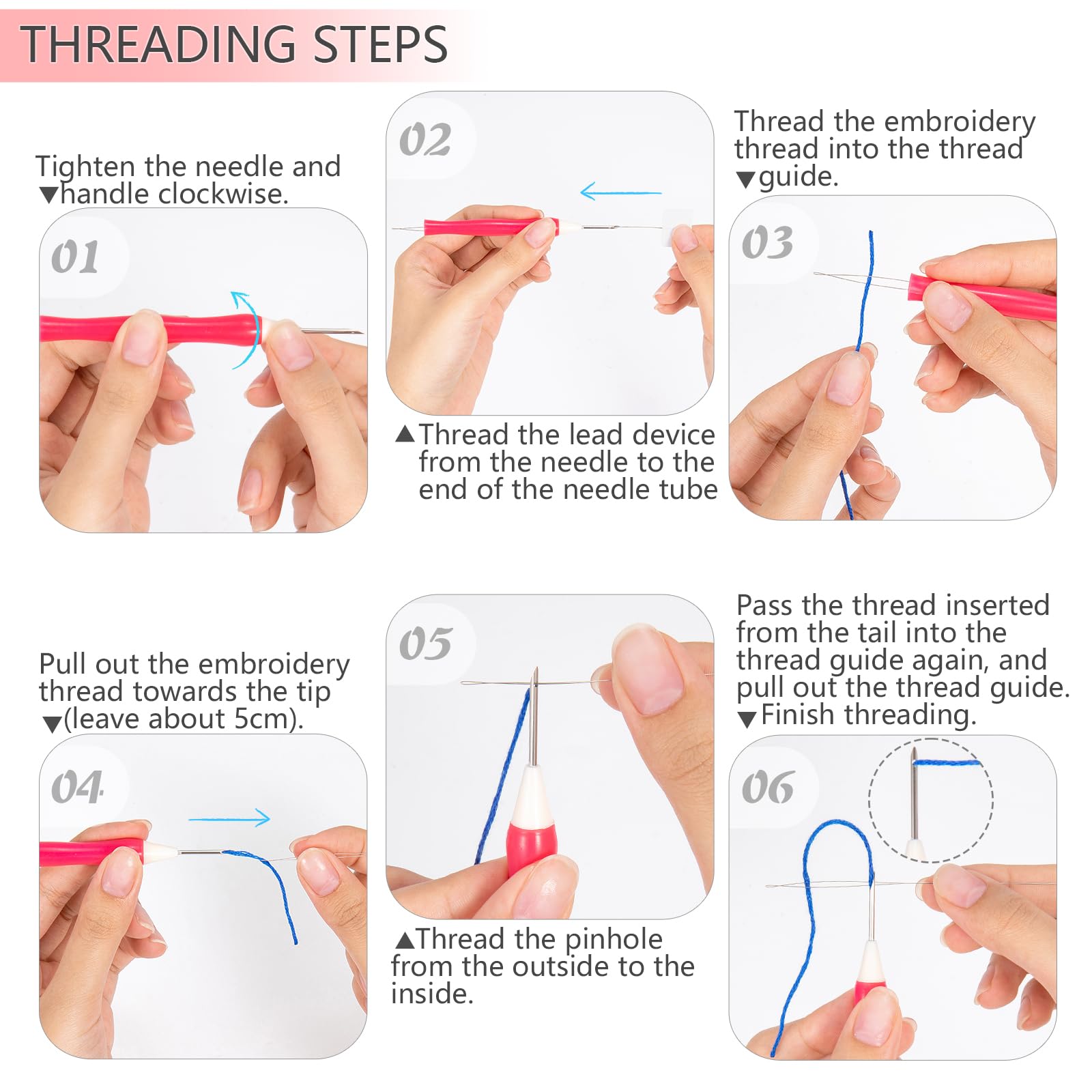 THREADING STEPS

Tighten the needle and ▼handle clockwise.

01

02

▲Thread the lead device from the needle to the end of the needle tube

Thread the embroidery thread into the thread ▼guide.

03

Pull out the embroidery thread towards the tip ▼(leave about 5cm).

04

05

▲Thread the pinhole from the outside to the inside.

Pass the thread inserted from the tail into the thread guide again, and pull out the thread guide. ▼Finish threading.

06