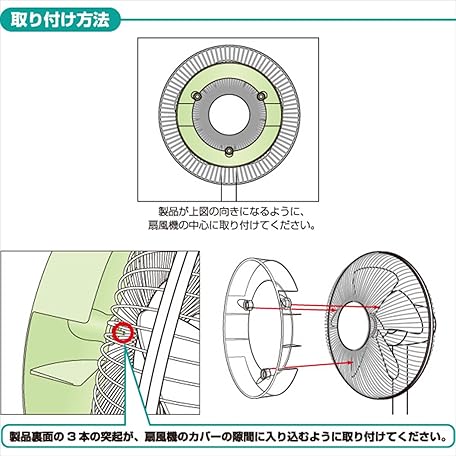 取り付け方法

製品が上図の向きになるように、
扇風機の中心に取り付けてください。

製品裏面の３本の突起が、扇風機のカバーの隙間に入り込むように取り付けてください。