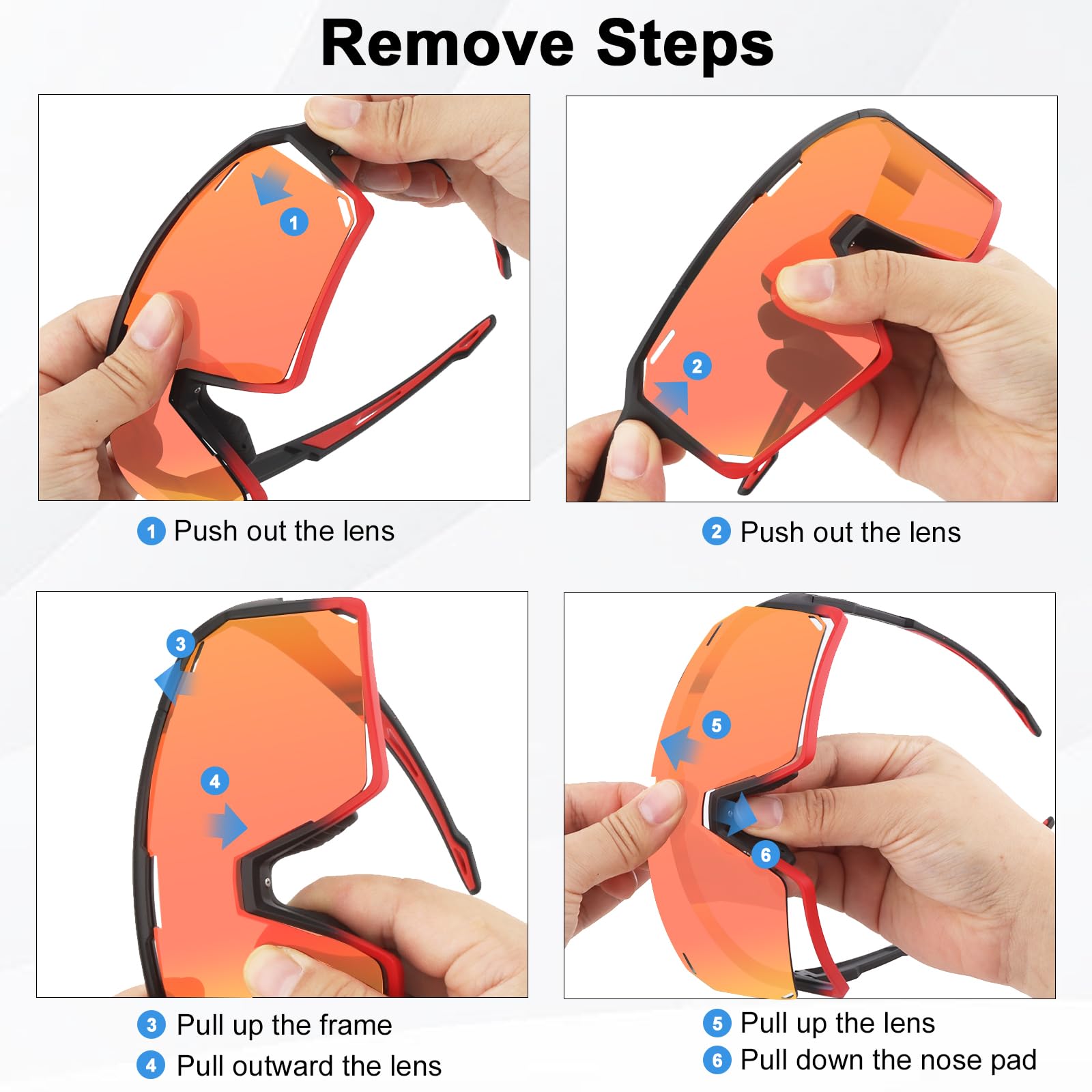 Remove Steps

1

1 Push out the lens

2

2 Push out the lens

3

4

3 Pull up the frame
4 Pull outward the lens

5

6

5 Pull up the lens
6 Pull down the nose pad