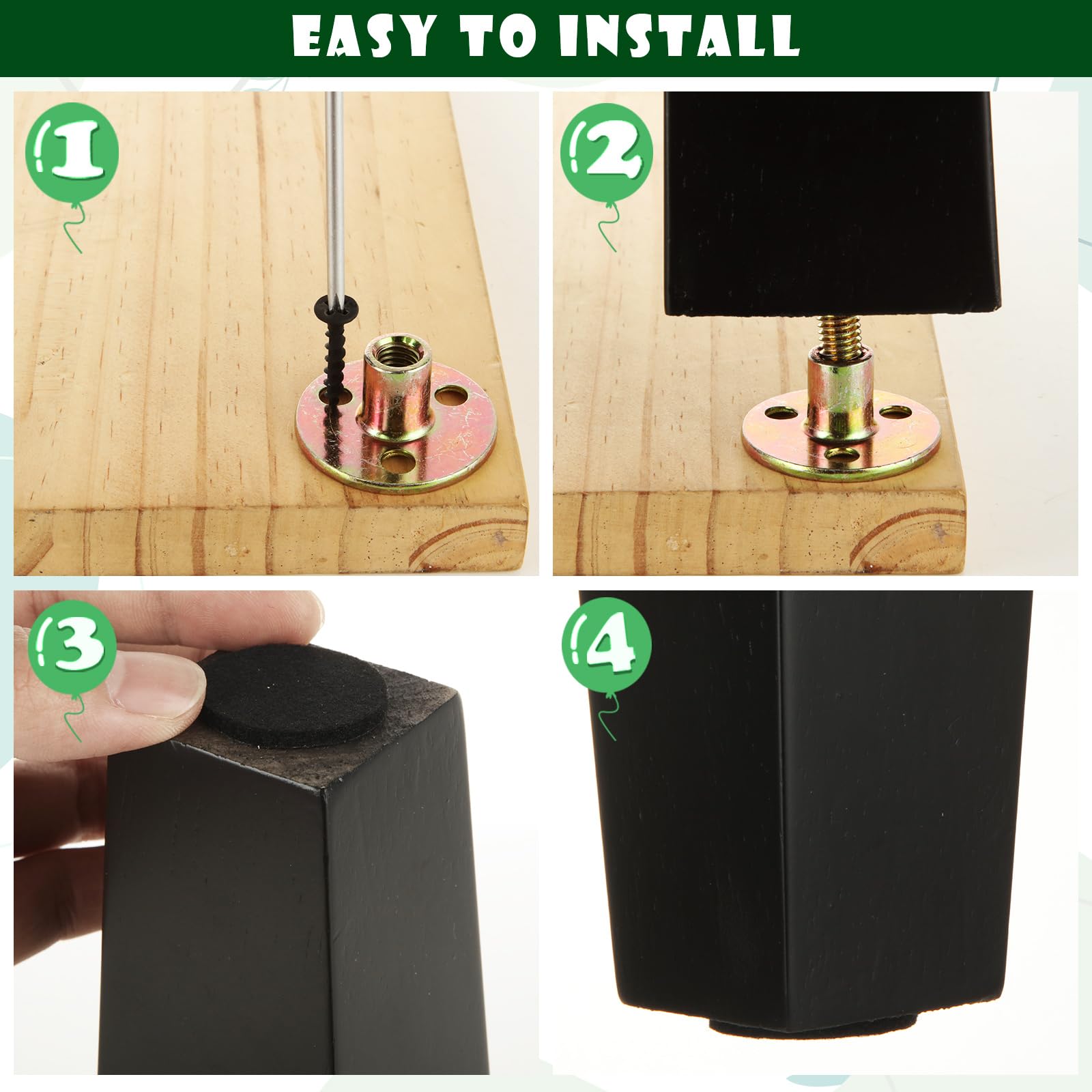 EASY TO INSTALL

1

2

3

4