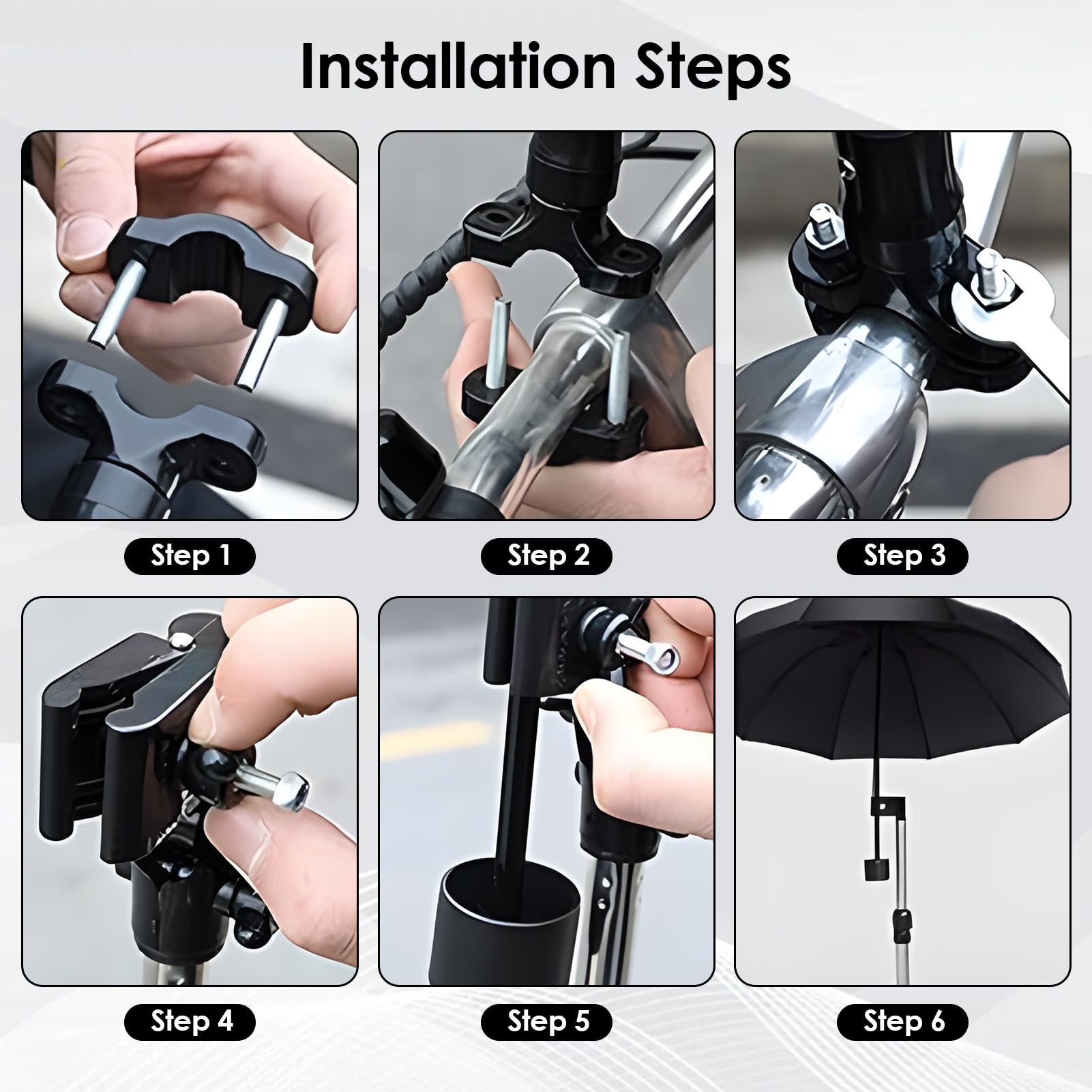 Installation Steps

Step 1

Step 2

Step 3

Step 4

Step 5

Step 6