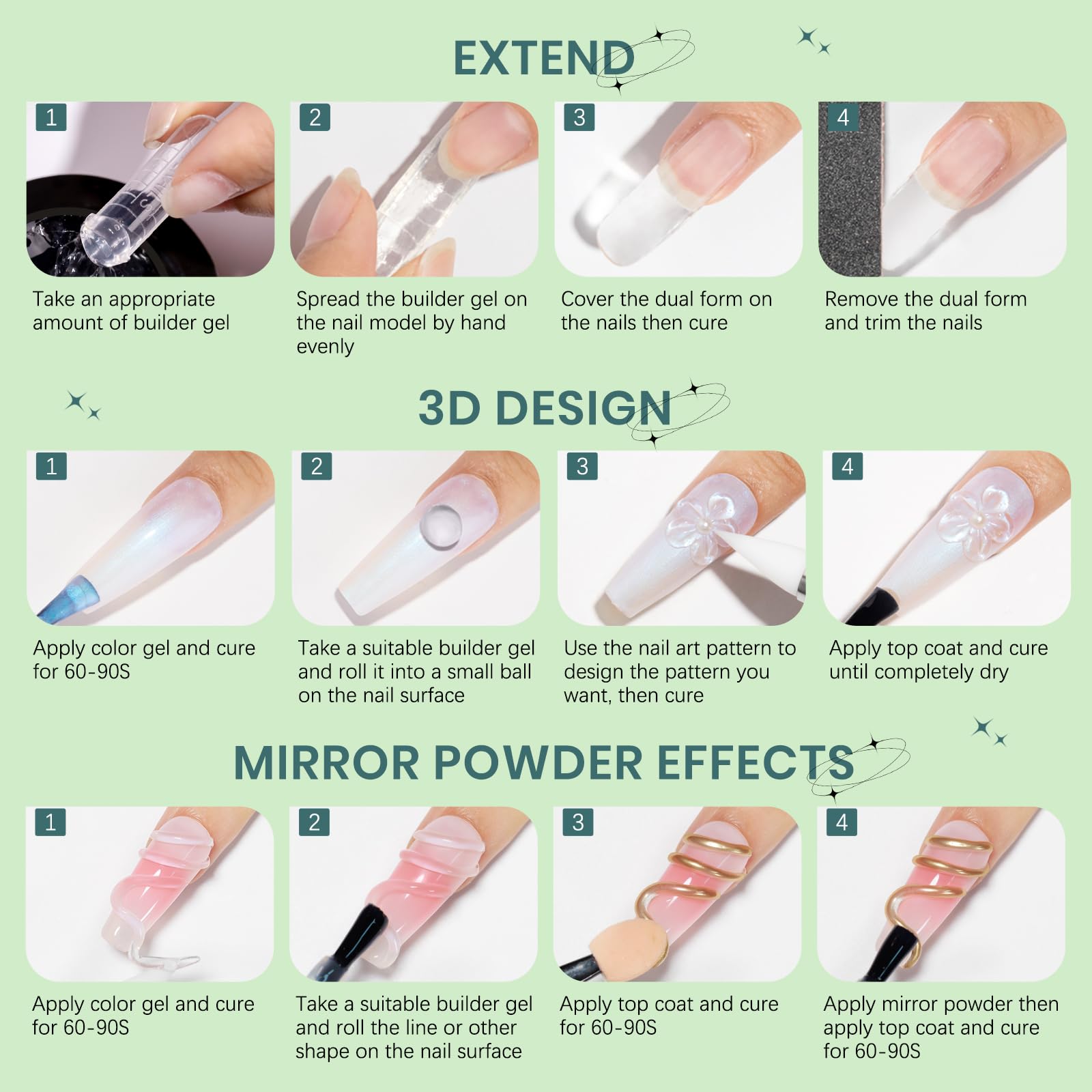 EXTEND

1
Take an appropriate amount of builder gel

2
Spread the builder gel on the nail model by hand evenly

3
Cover the dual form on the nails then cure

4
Remove the dual form and trim the nails

3D DESIGN

1
Apply color gel and cure for 60-90S

2
Take a suitable builder gel and roll it into a small ball on the nail surface

3
Use the nail art pattern to design the pattern you want, then cure

4
Apply top coat and cure until completely dry

MIRROR POWDER EFFECTS

1
Apply color gel and cure for 60-90S

2
Take a suitable builder gel and roll the line or other shape on the nail surface

3
Apply top coat and cure for 60-90S

4
Apply mirror powder then apply top coat and cure for 60-90S