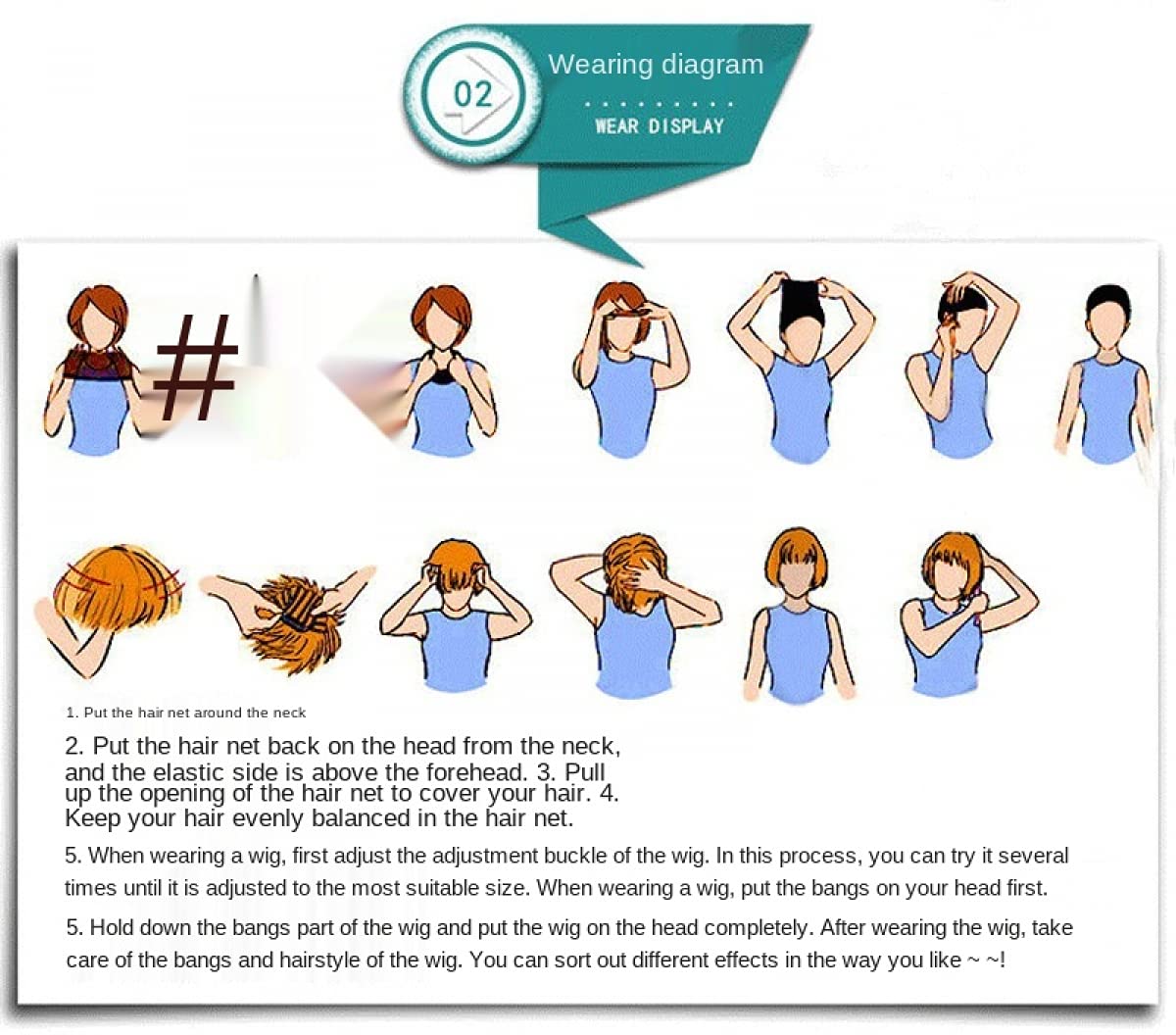 02

Wearing diagram

WEAR DISPLAY

#

1. Put the hair net around the neck

2. Put the hair net back on the head from the neck, and the elastic side is above the forehead. 3. Pull up the opening of the hair net to cover your hair. 4. Keep your hair evenly balanced in the hair net.

5. When wearing a wig, first adjust the adjustment buckle of the wig. In this process, you can try it several times until it is adjusted to the most suitable size. When wearing a wig, put the bangs on your head first.

5. Hold down the bangs part of the wig and put the wig on the head completely. After wearing the wig, take care of the bangs and hairstyle of the wig. You can sort out different effects in the way you like ~ ~!