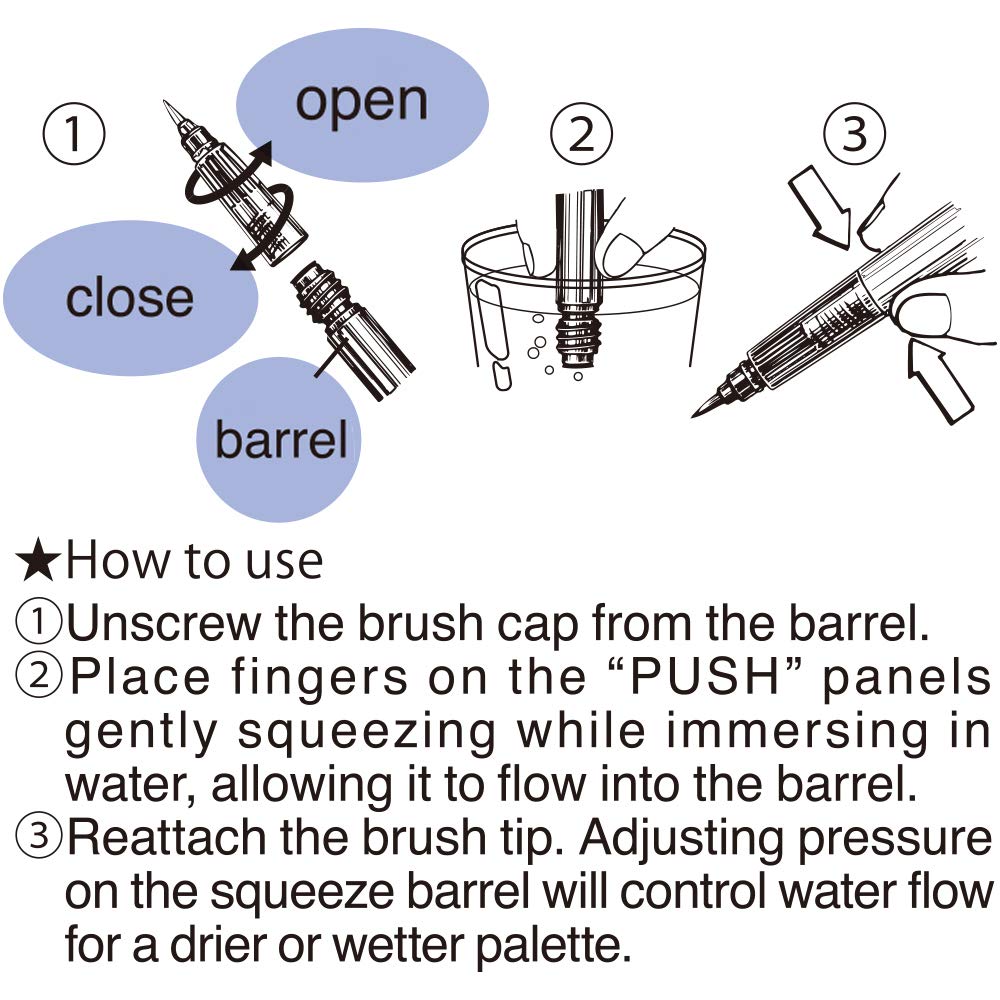 ① open close barrel

②

③

★How to use
①Unscrew the brush cap from the barrel.
②Place fingers on the “PUSH” panels gently squeezing while immersing in water, allowing it to flow into the barrel.
③Reattach the brush tip. Adjusting pressure on the squeeze barrel will control water flow for a drier or wetter palette.