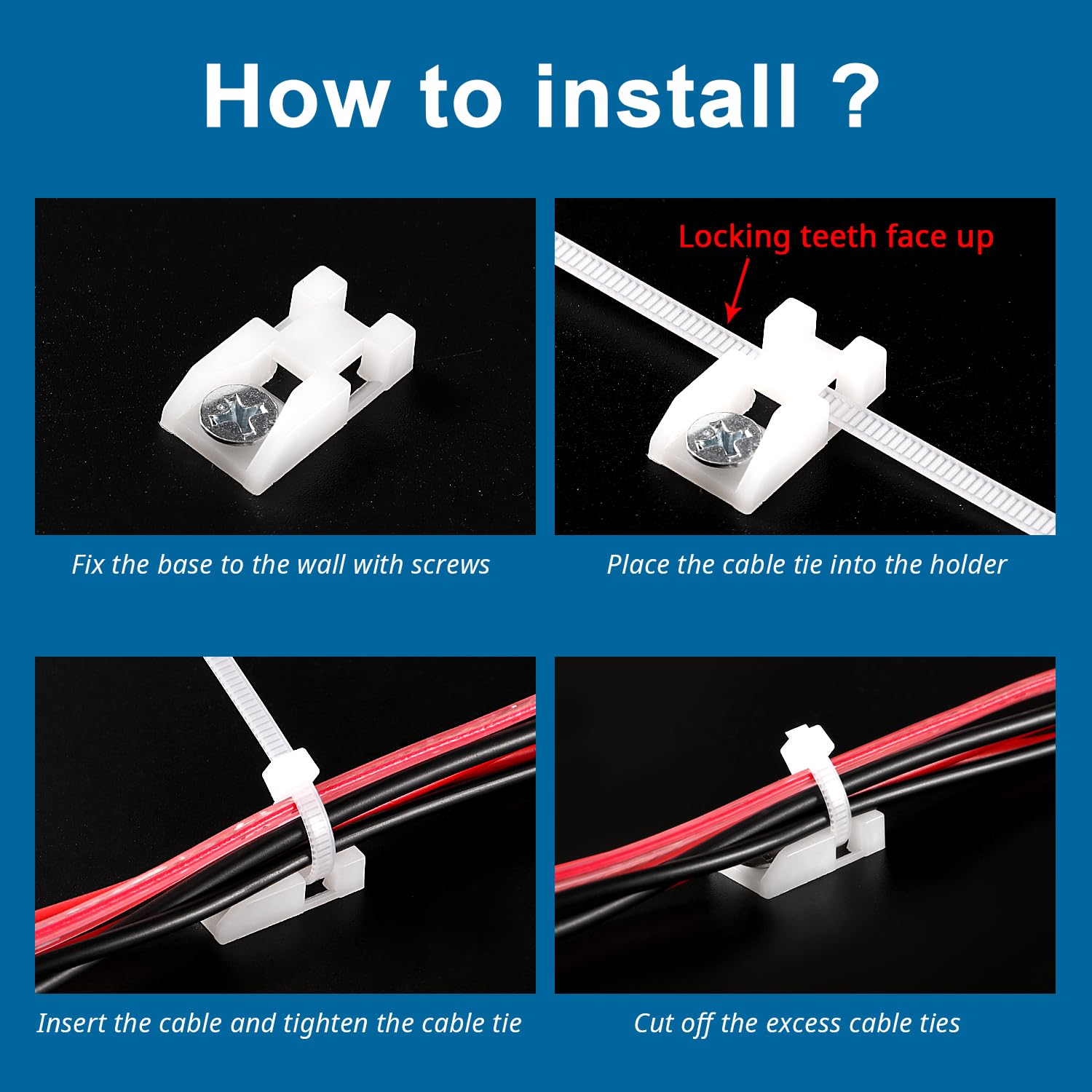 How to install ?

Fix the base to the wall with screws

Locking teeth face up

Place the cable tie into the holder

Insert the cable and tighten the cable tie

Cut off the excess cable ties