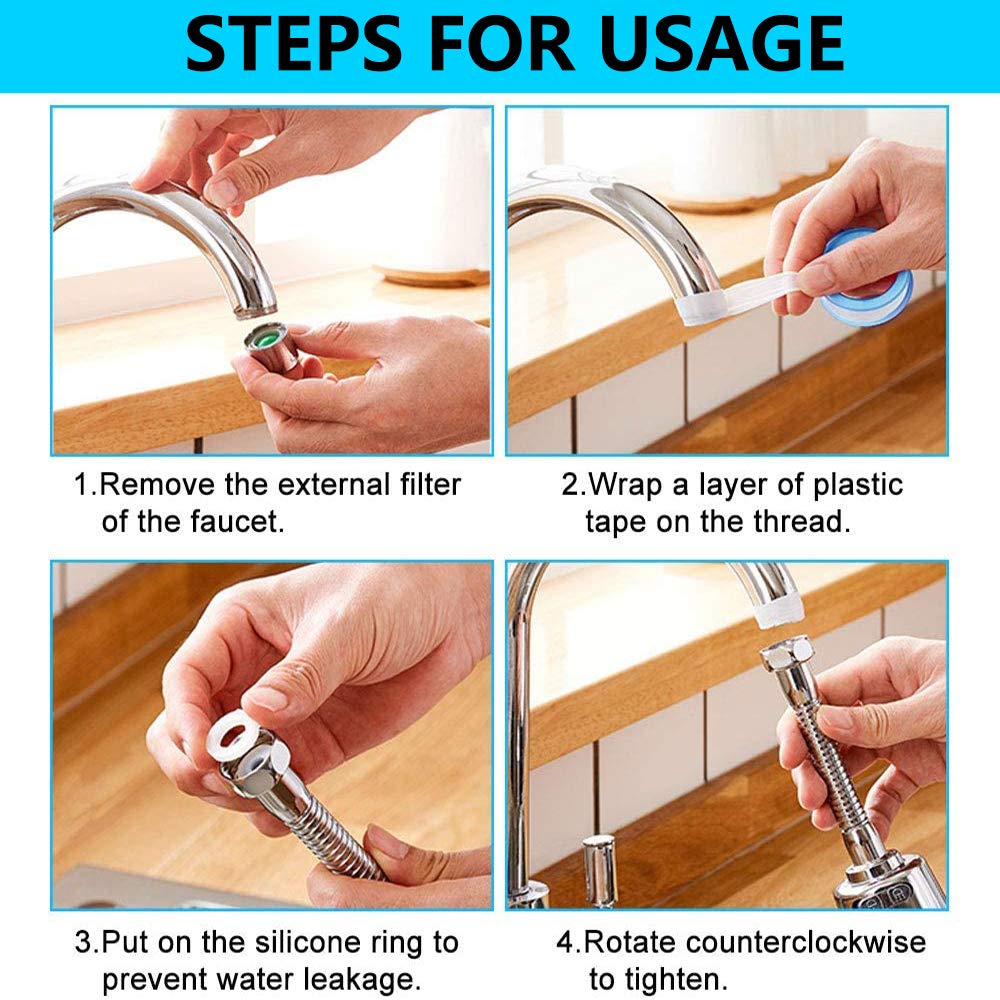 STEPS FOR USAGE

1.Remove the external filter of the faucet.

2.Wrap a layer of plastic tape on the thread.

3.Put on the silicone ring to prevent water leakage.

4.Rotate counterclockwise to tighten.