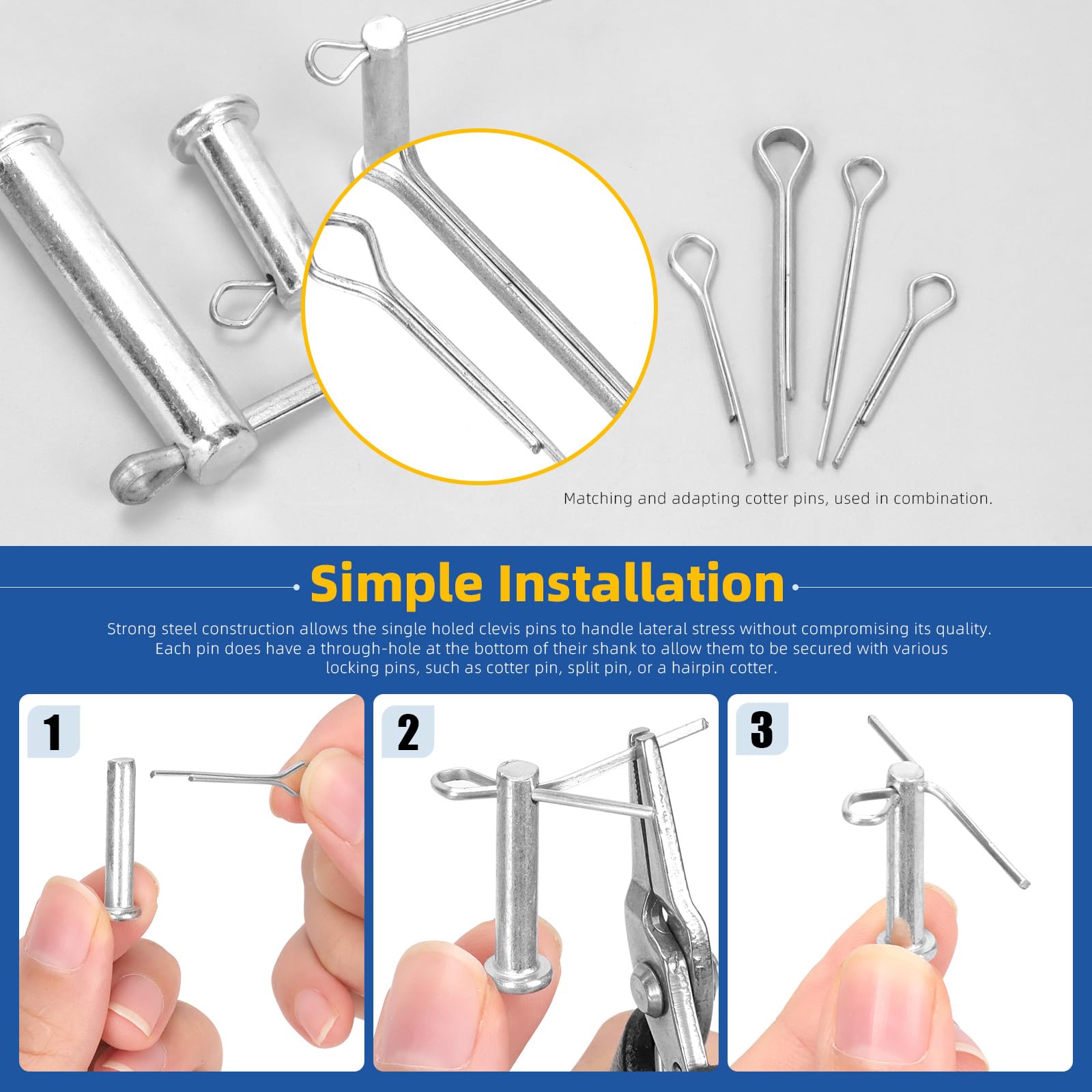 Matching and adapting cotter pins, used in combination.

Simple Installation

Strong steel construction allows the single holed clevis pins to handle lateral stress without compromising its quality. Each pin does have a through-hole at the bottom of their shank to allow them to be secured with various locking pins, such as cotter pin, split pin, or a hairpin cotter.

1

2

3