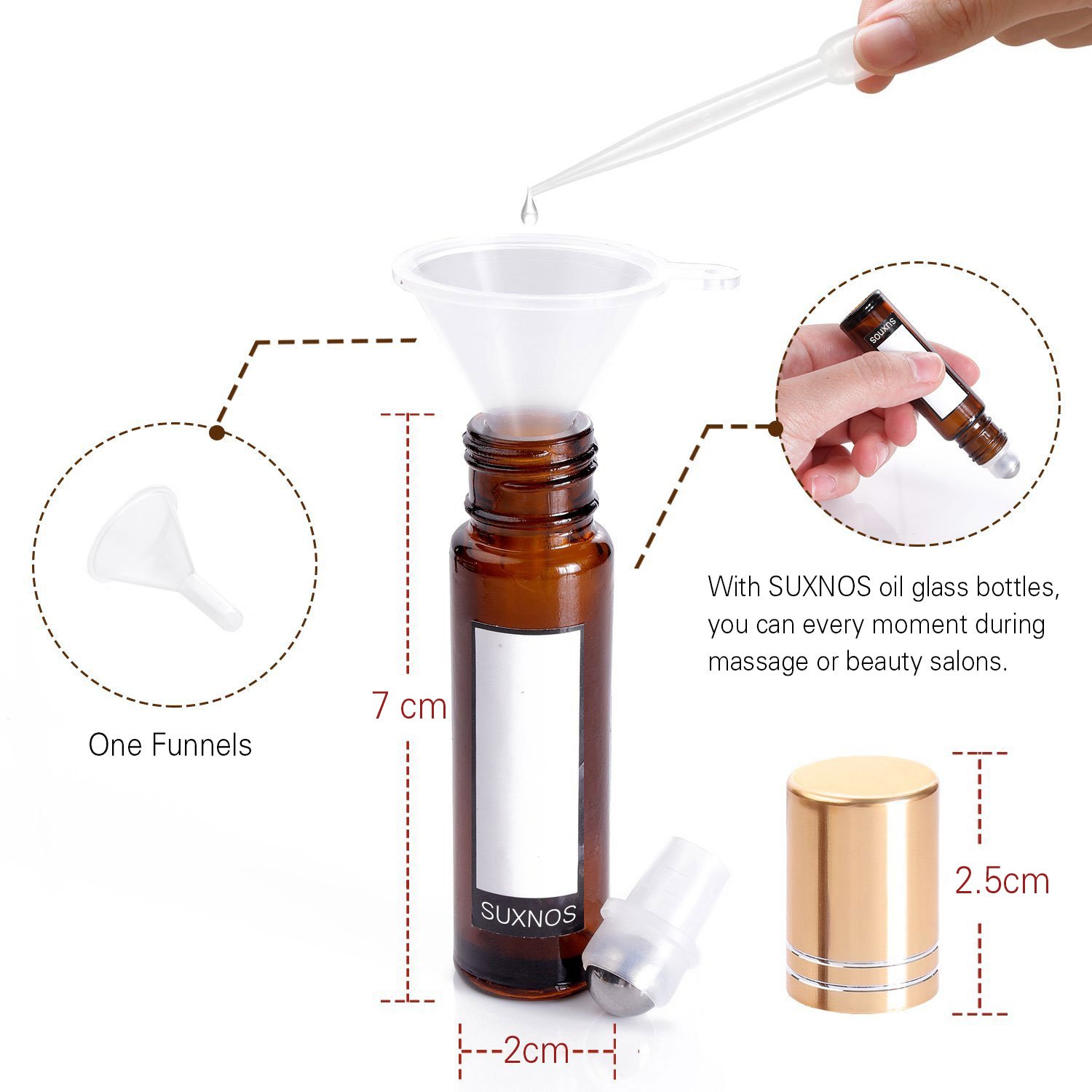 SUXNOS

One Funnels

7 cm

SUXNOS

2cm

With SUXNOS oil glass bottles, you can every moment during massage or beauty salons.

2.5cm