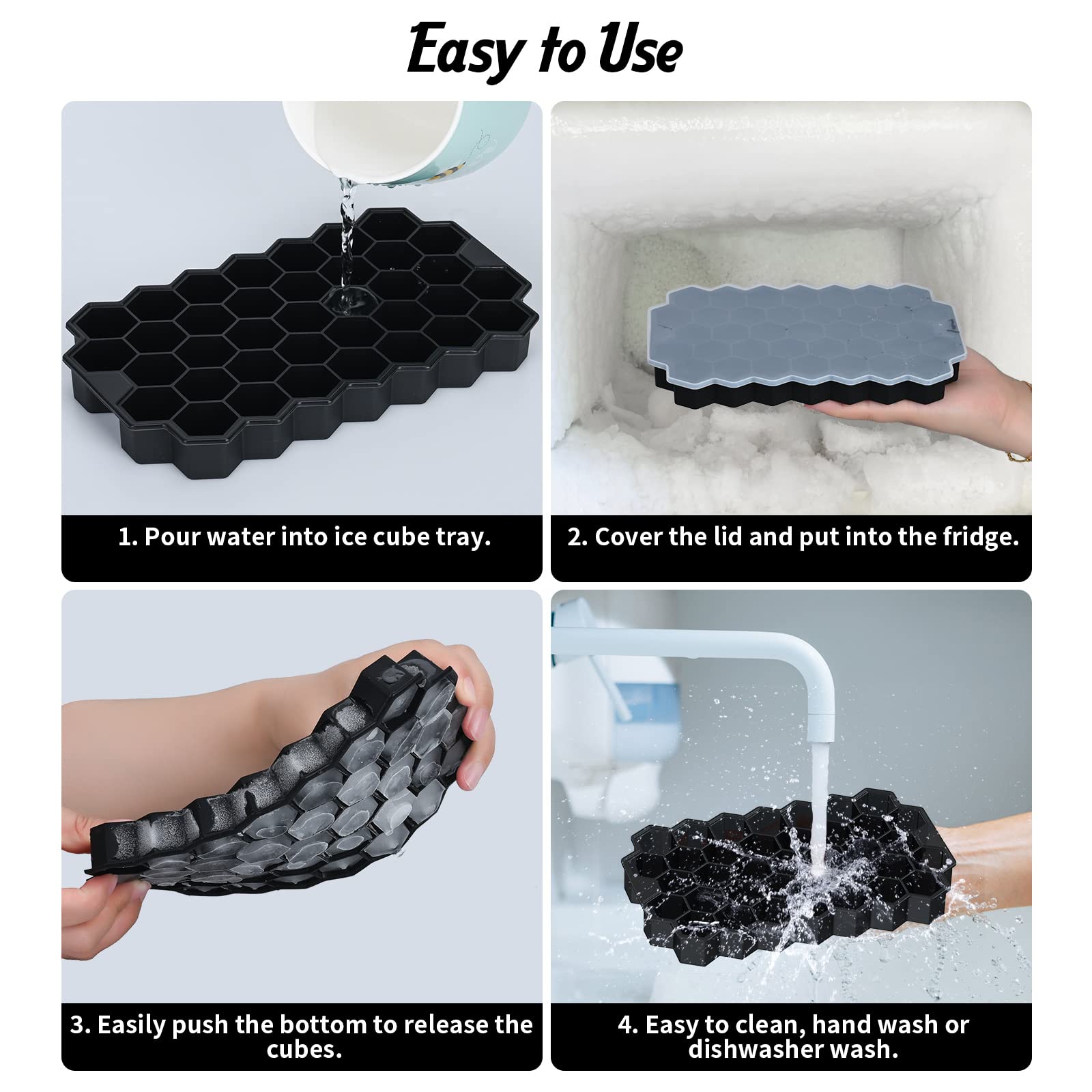 Easy to Use

1. Pour water into ice cube tray.

2. Cover the lid and put into the fridge.

3. Easily push the bottom to release the cubes.

4. Easy to clean, hand wash or dishwasher wash.