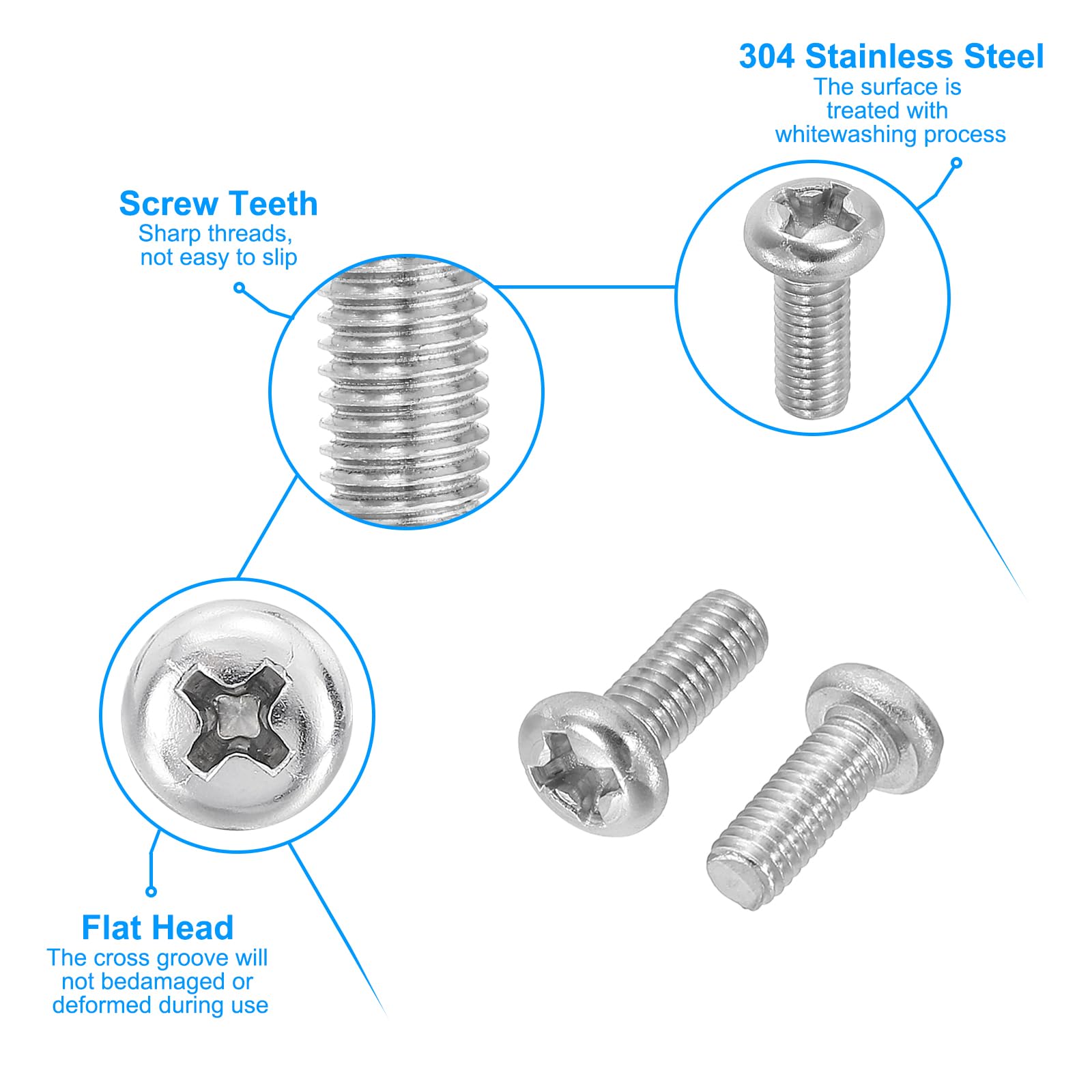 304 Stainless Steel
The surface is treated with whitewashing process

Screw Teeth
Sharp threads, not easy to slip

Flat Head
The cross groove will not bedamaged or deformed during use