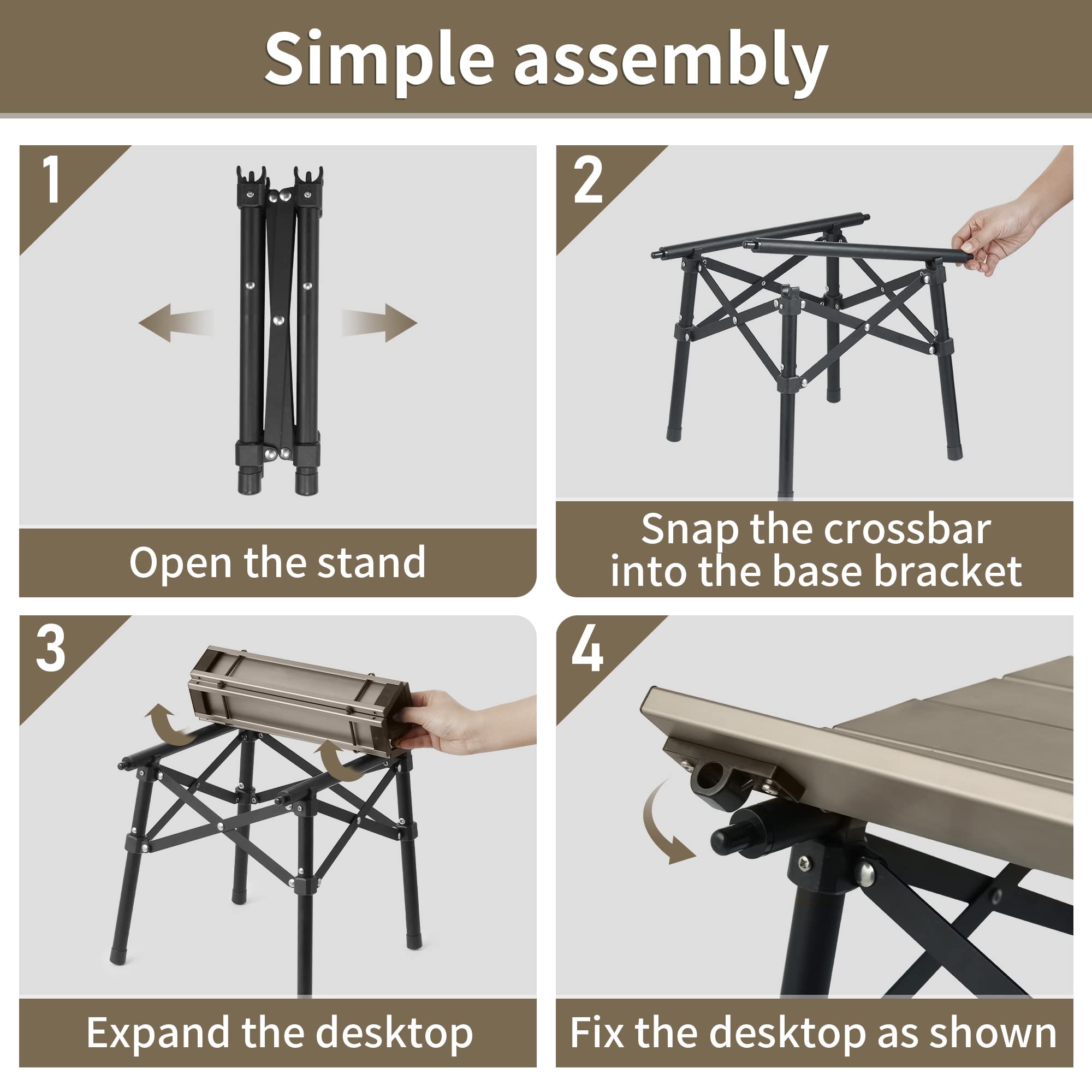 Simple assembly

1

Open the stand

2

Snap the crossbar into the base bracket

3

Expand the desktop

4

Fix the desktop as shown