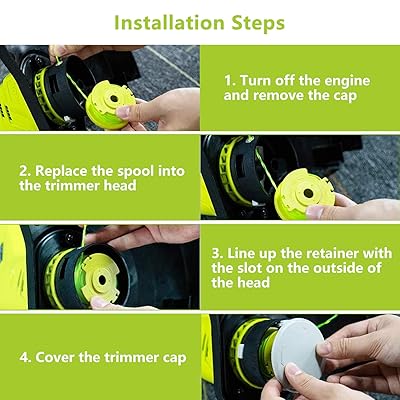 Installation Steps

1. Turn off the engine and remove the cap

2. Replace the spool into the trimmer head

3. Line up the retainer with the slot on the outside of the head

4. Cover the trimmer cap