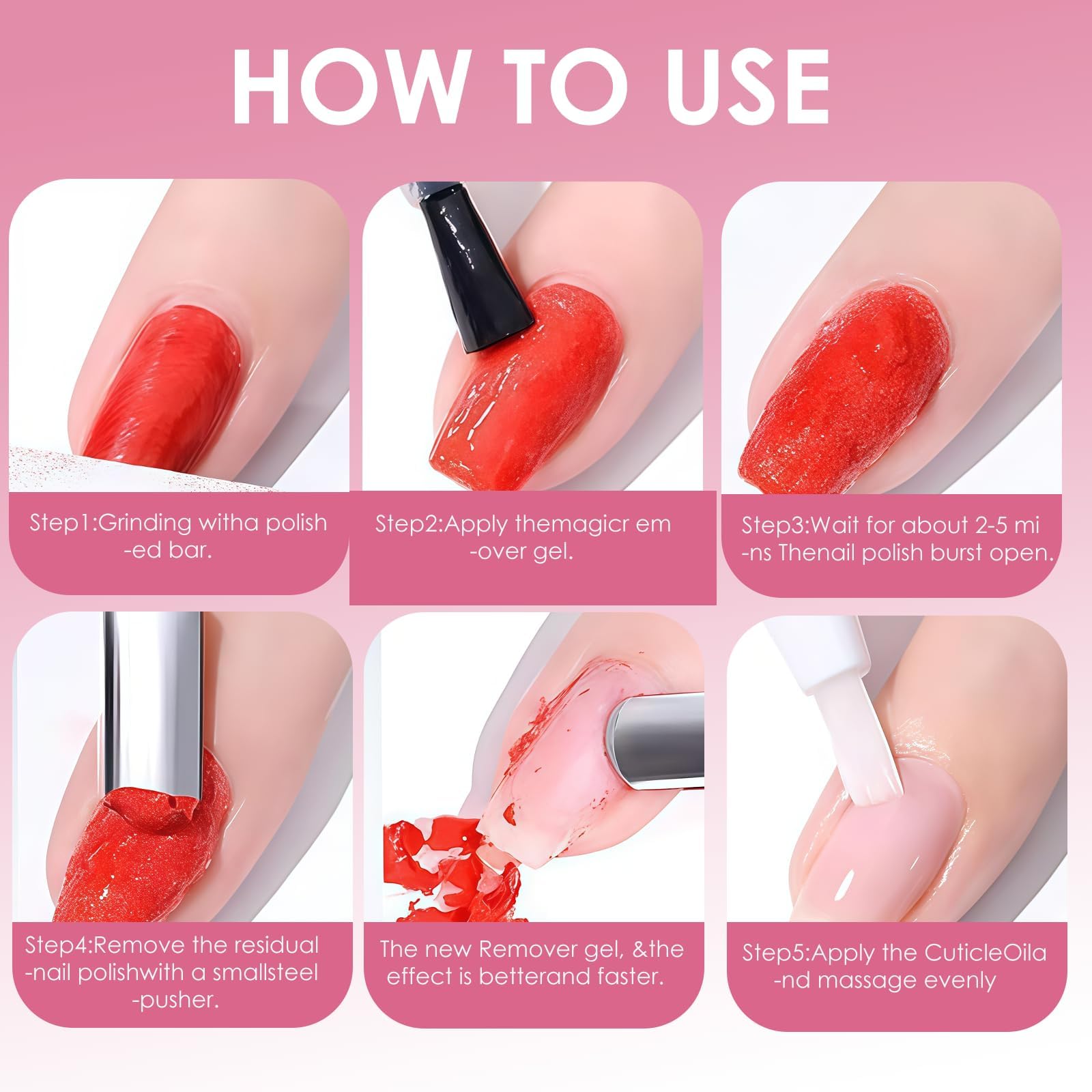 HOW TO USE

Step1:Grinding witha polish -ed bar.

Step2:Apply themagicr em -over gel.

Step3:Wait for about 2-5 mi -ns Thenail polish burst open.

Step4:Remove the residual -nail polishwith a smallsteel -pusher.

The new Remover gel, &the effect is betterand faster.

Step5:Apply the CuticleOila -nd massage evenly