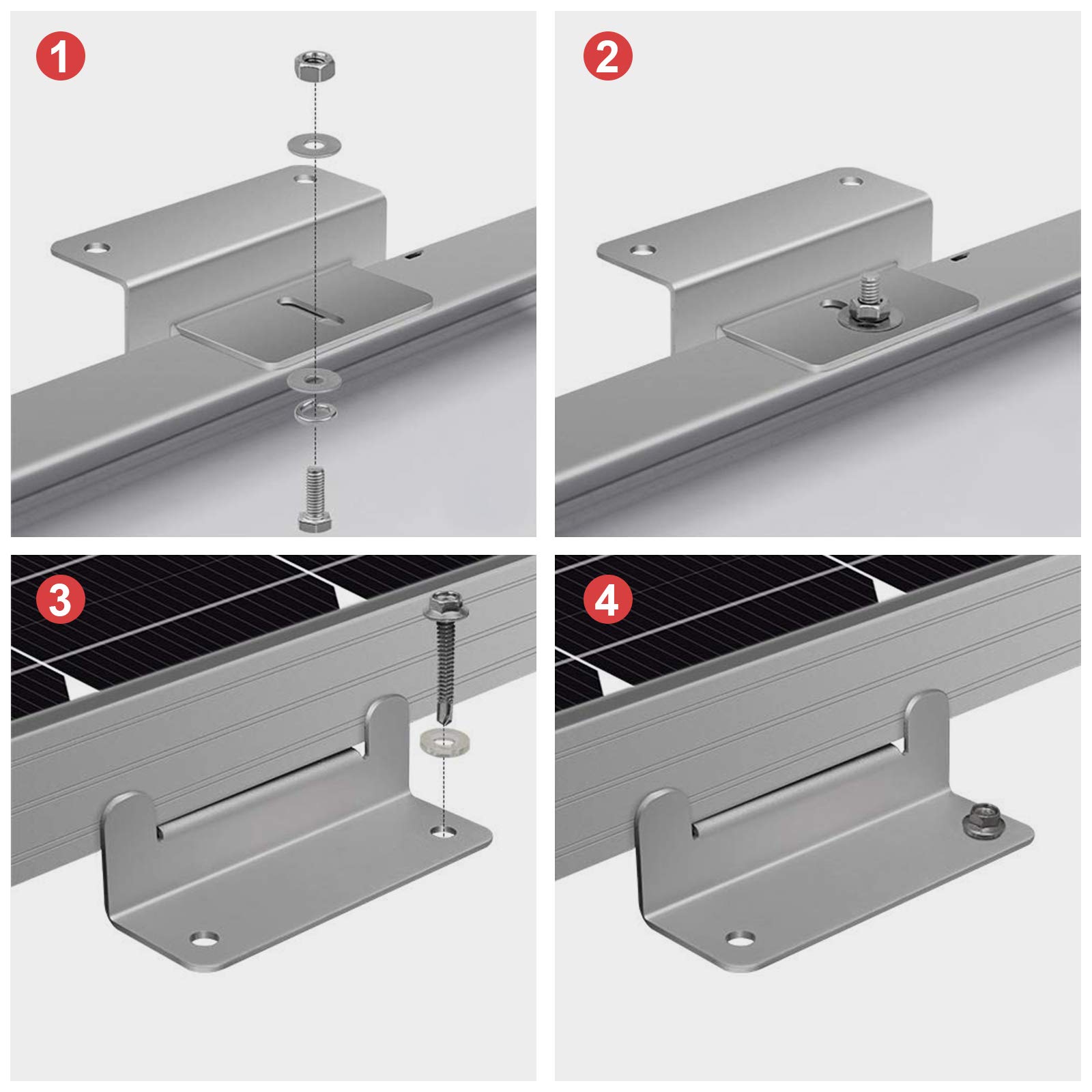 1

2

3

4