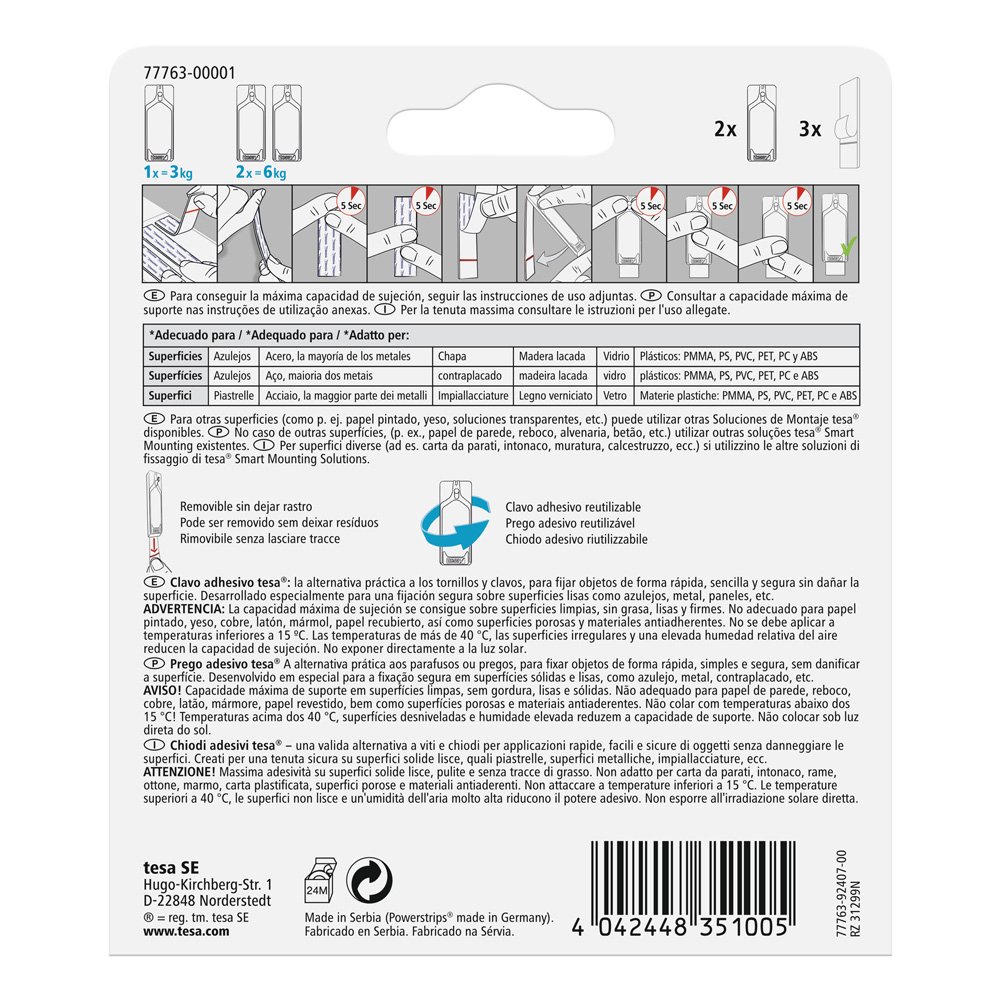 77763-00001

1x = 3kg   2x = 6kg

2x   3x

5 Sec   5 Sec   5 Sec   5 Sec   5 Sec

E Para conseguir la máxima capacidad de sujeción, seguir las instrucciones de uso adjuntas. P Consultar a capacidade máxima de suporte nas instruções de utilização anexas. I Per la tenuta massima consultare le istruzioni per l'uso allegate.

| *Adecuado para / *Adequado para / *Adatto per: | | | | | | |
|---|---|---|---|---|---|---|
| Superficies | Azulejos | Acero, la mayoría de los metales | Chapa | Madera lacada | Vidrio | Plásticos: PMMA, PS, PVC, PET, PC y ABS |
| Superfícies | Azulejos | Aço, maioria dos metais | contraplacado | madeira lacada | vidro | plásticos: PMMA, PS, PVC, PET, PC e ABS |
| Superfici | Piastrelle | Acciaio, la maggior parte dei metalli | Impiallacciature | Legno verniciato | Vetro | Materie plastiche: PMMA, PS, PVC, PET, PC e ABS |

E Para otras superficies (como p. ej. papel pintado, yeso, soluciones transparentes, etc.) puede utilizar otras Soluciones de Montaje tesa® disponibles. P No caso de outras superfícies, (p. ex., papel de parede, reboco, alvenaria, betão, etc.) utilizar outras soluções tesa® Smart Mounting existentes. I Per superfici diverse (ad es. carta da parati, intonaco, muratura, calcestruzzo, ecc.) si utilizzino le altre soluzioni di fissaggio di tesa® Smart Mounting Solutions.

Removible sin dejar rastro
Pode ser removido sem deixar resíduos
Rimovibile senza lasciare tracce

Clavo adhesivo reutilizable
Prego adesivo reutilizável
Chiodo adesivo riutilizzabile

E Clavo adhesivo tesa®: la alternativa práctica a los tornillos y clavos, para fijar objetos de forma rápida, sencilla y segura sin dañar la superficie. Desarrollado especialmente para una fijación segura sobre superficies lisas como azulejos, metal, paneles, etc.
ADVERTENCIA: La capacidad máxima de sujeción se consigue sobre superficies limpias, sin grasa, lisas y firmes. No adecuado para papel pintado, yeso, cobre, latón, mármol, papel recubierto, así como superficies porosas y materiales antiadherentes. No se debe aplicar a temperaturas inferiores a 15 ºC. Las temperaturas de más de 40 °C, las superficies irregulares y una elevada humedad relativa del aire reducen la capacidad de sujeción. No exponer directamente a la luz solar.
P Prego adesivo tesa® A alternativa prática aos parafusos ou pregos, para fixar objetos de forma rápida, simples e segura, sem danificar a superfície. Desenvolvido em especial para a fixação segura em superfícies sólidas e lisas, como azulejo, metal, contraplacado, etc.
AVISO! Capacidade máxima de suporte em superfícies limpas, sem gordura, lisas e sólidas. Não adequado para papel de parede, reboco, cobre, latão, mármore, papel revestido, bem como superfícies porosas e materiais antiaderentes. Não colar com temperaturas abaixo dos 15 °C! Temperaturas acima dos 40 °C, superfícies desniveladas e humidade elevada reduzem a capacidade de suporte. Não colocar sob luz direta do sol.
I Chiodi adesivi tesa® – una valida alternativa a viti e chiodi per applicazioni rapide, facili e sicure di oggetti senza danneggiare le superfici. Creati per una tenuta sicura su superfici solide lisce, quali piastrelle, superfici metalliche, impiallacciature, ecc.
ATTENZIONE! Massima adesività su superfici solide lisce, pulite e senza tracce di grasso. Non adatto per carta da parati, intonaco, rame, ottone, marmo, carta plastificata, superfici porose e materiali antiaderenti. Non attaccare a temperature inferiori a 15 °C. Le temperature superiori a 40 °C, le superfici non lisce e un'umidità dell'aria molto alta riducono il potere adesivo. Non esporre all'irradiazione solare diretta.

tesa SE
Hugo-Kirchberg-Str. 1
D-22848 Norderstedt
® = reg. tm. tesa SE
www.tesa.com

24M

Made in Serbia (Powerstrips® made in Germany).
Fabricado en Serbia. Fabricado na Sérvia.

4 042448 351005

77763-92407-00
RZ 31299N