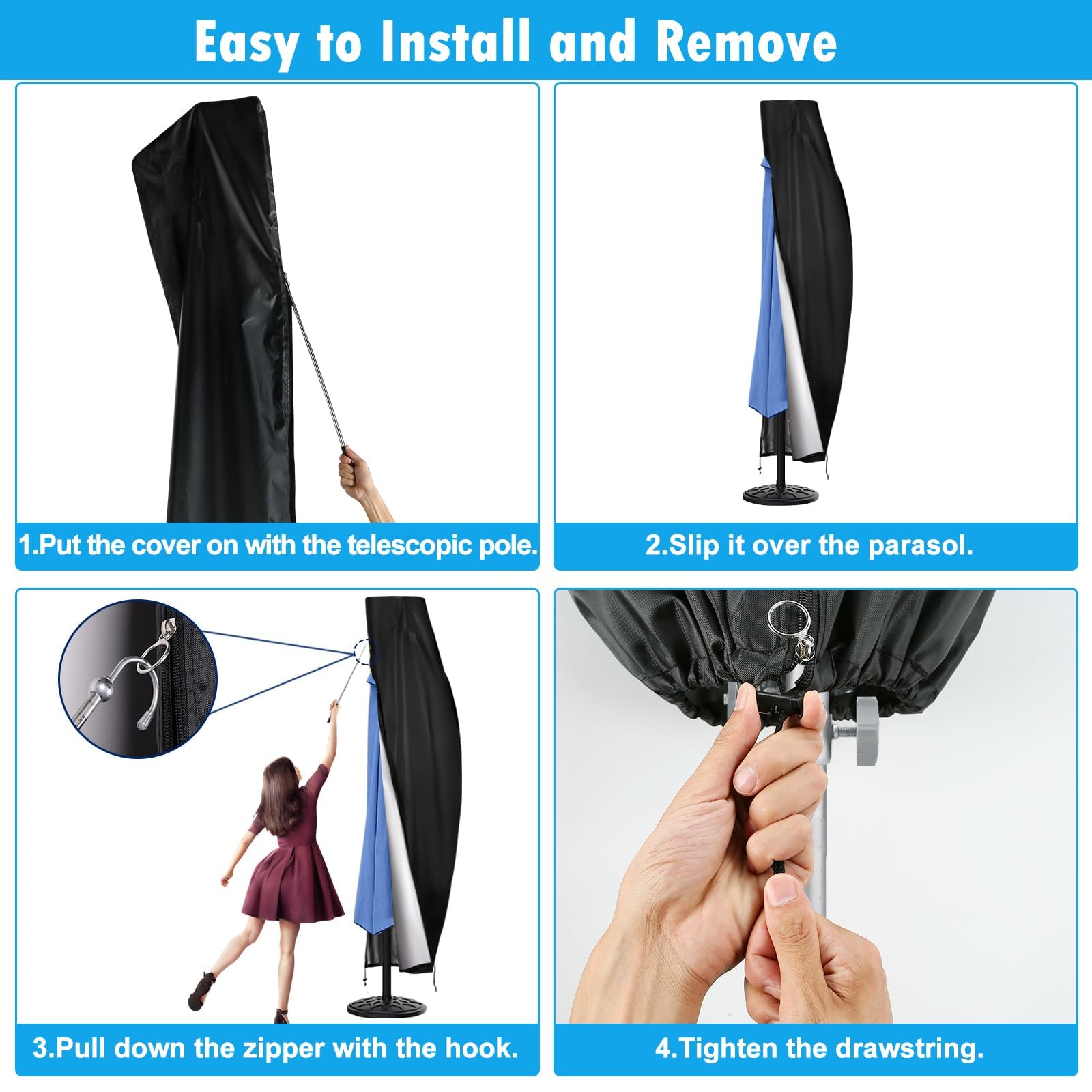 Easy to Install and Remove

1.Put the cover on with the telescopic pole.

2.Slip it over the parasol.

3.Pull down the zipper with the hook.

4.Tighten the drawstring.