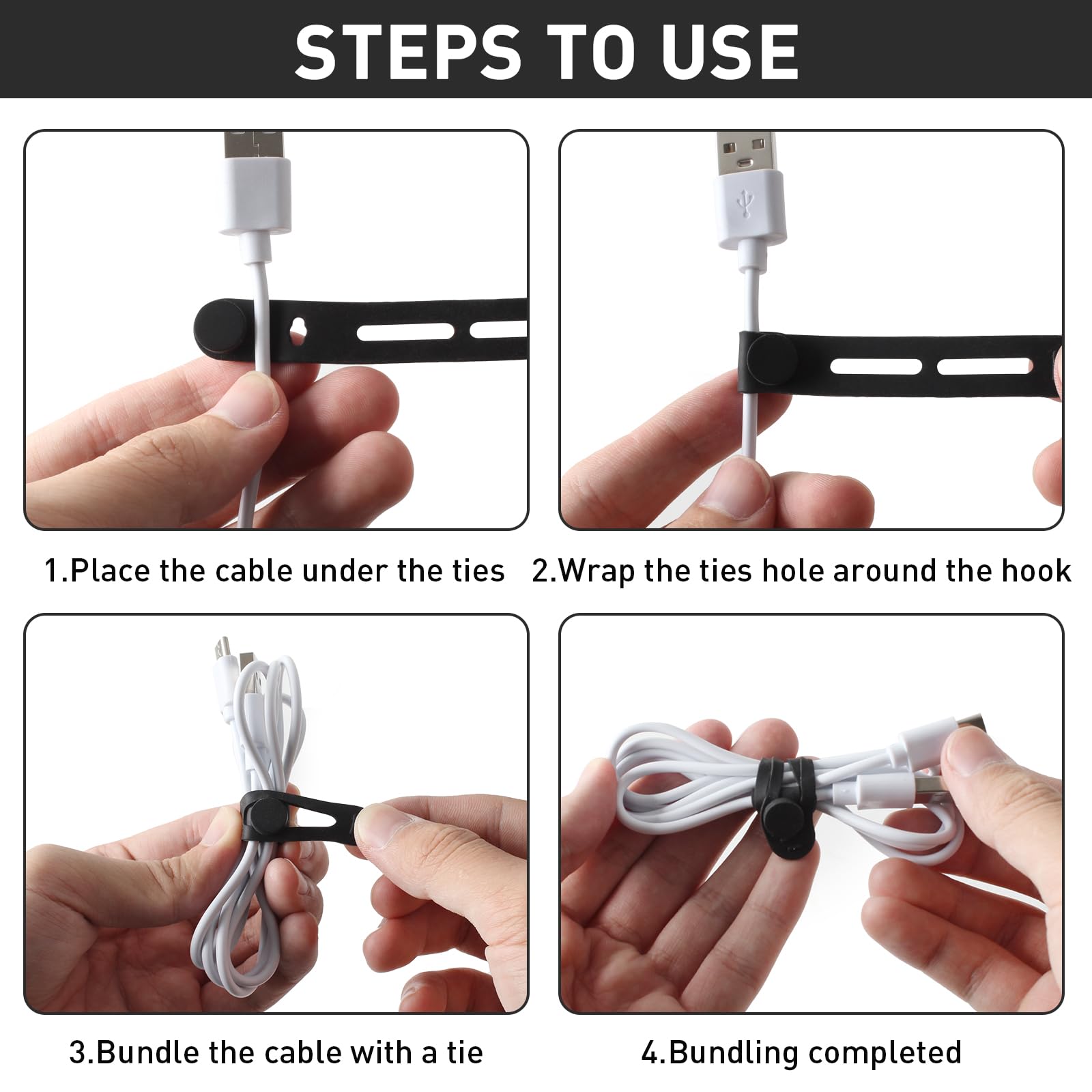 STEPS TO USE

1.Place the cable under the ties

2.Wrap the ties hole around the hook

3.Bundle the cable with a tie

4.Bundling completed