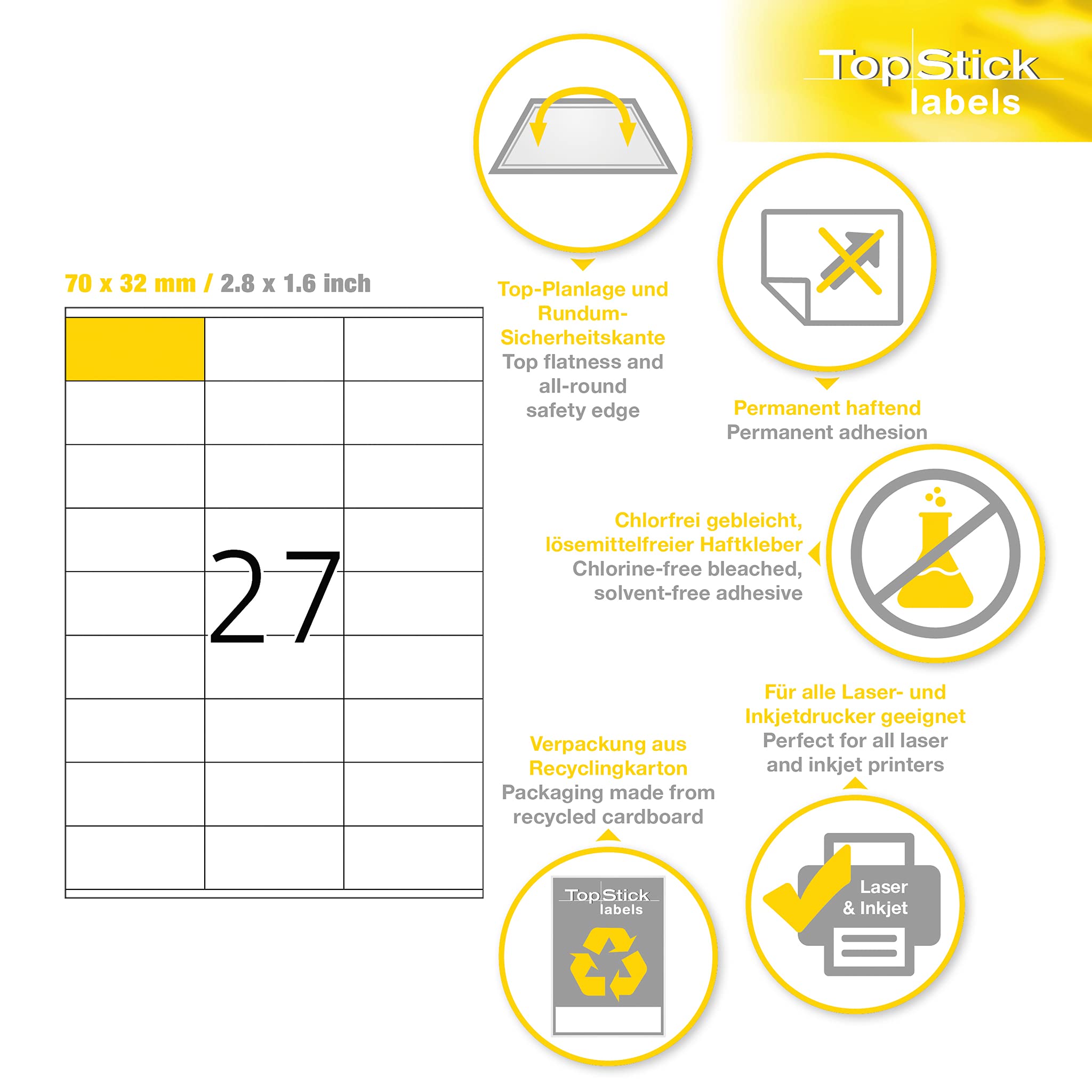 TopStick labels

70 x 32 mm / 2.8 x 1.6 inch

27

Top-Planlage und Rundum-Sicherheitskante
Top flatness and all-round safety edge

Permanent haftend
Permanent adhesion

Chlorfrei gebleicht, lösemittelfreier Haftkleber
Chlorine-free bleached, solvent-free adhesive

Für alle Laser- und Inkjetdrucker geeignet
Perfect for all laser and inkjet printers

Verpackung aus Recyclingkarton
Packaging made from recycled cardboard

TopStick labels

Laser & Inkjet