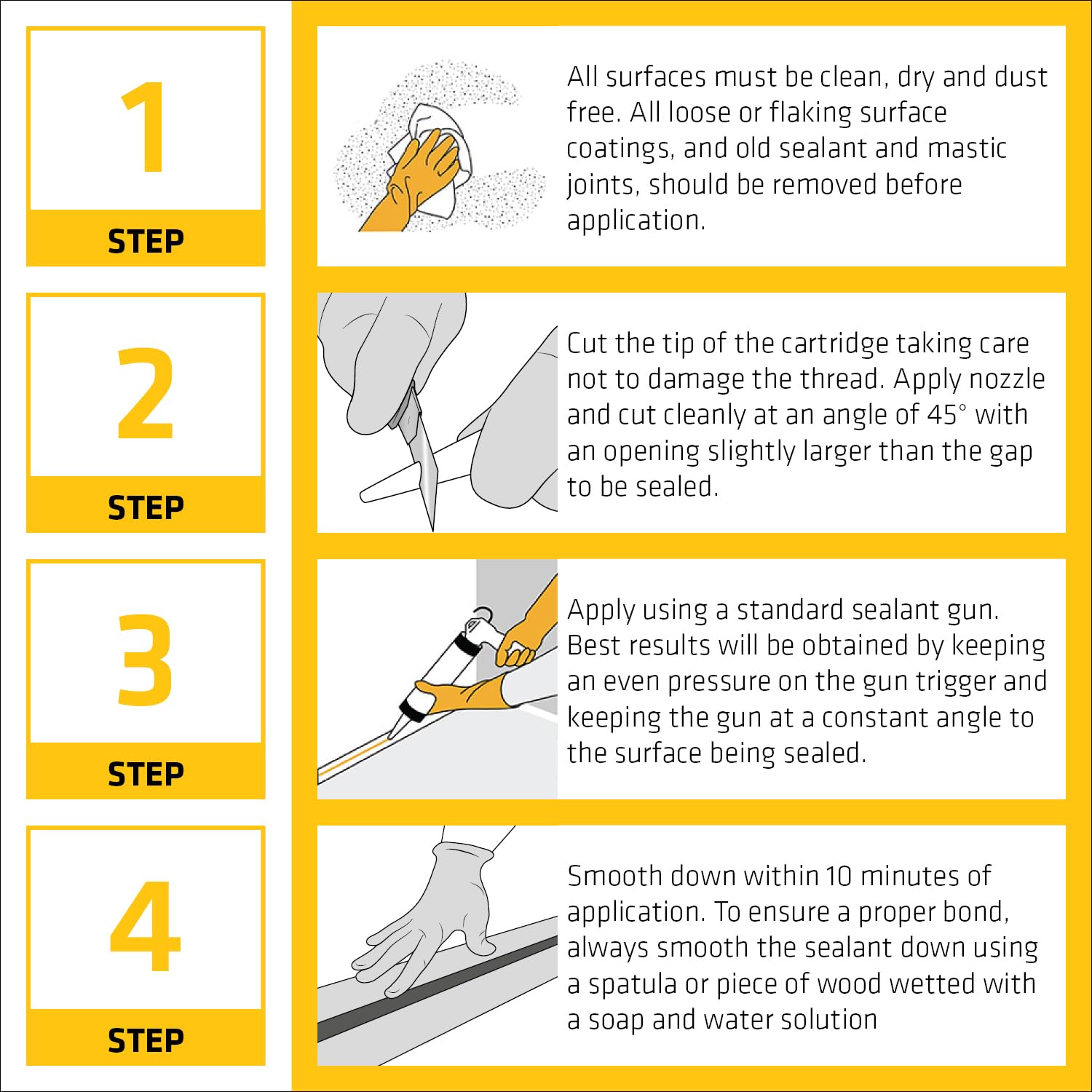 1

STEP

All surfaces must be clean, dry and dust free. All loose or flaking surface coatings, and old sealant and mastic joints, should be removed before application.

2

STEP

Cut the tip of the cartridge taking care not to damage the thread. Apply nozzle and cut cleanly at an angle of 45° with an opening slightly larger than the gap to be sealed.

3

STEP

Apply using a standard sealant gun. Best results will be obtained by keeping an even pressure on the gun trigger and keeping the gun at a constant angle to the surface being sealed.

4

STEP

Smooth down within 10 minutes of application. To ensure a proper bond, always smooth the sealant down using a spatula or piece of wood wetted with a soap and water solution