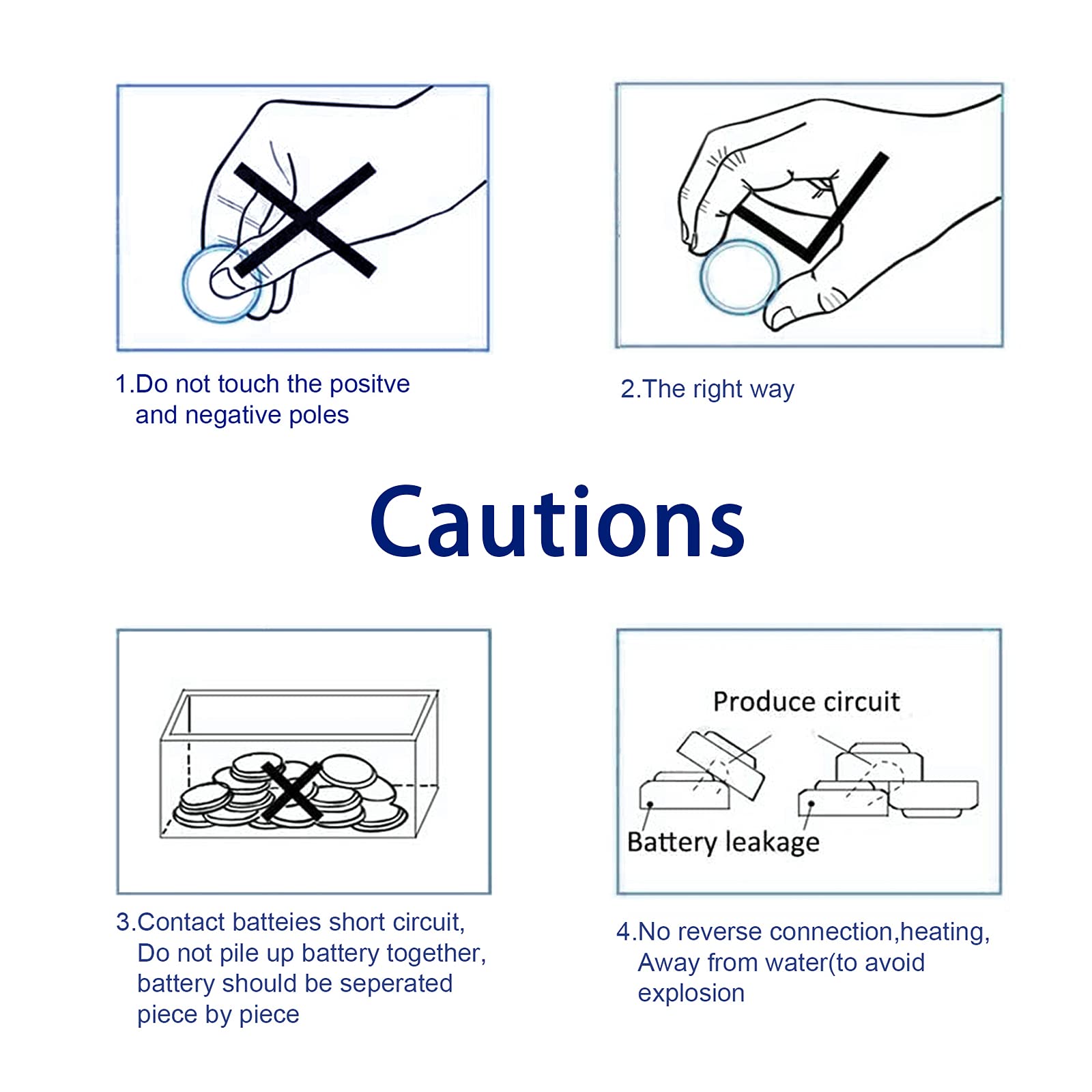 1.Do not touch the positve and negative poles

2.The right way

Cautions

Produce circuit

Battery leakage

3.Contact batteies short circuit, Do not pile up battery together, battery should be seperated piece by piece

4.No reverse connection,heating, Away from water(to avoid explosion