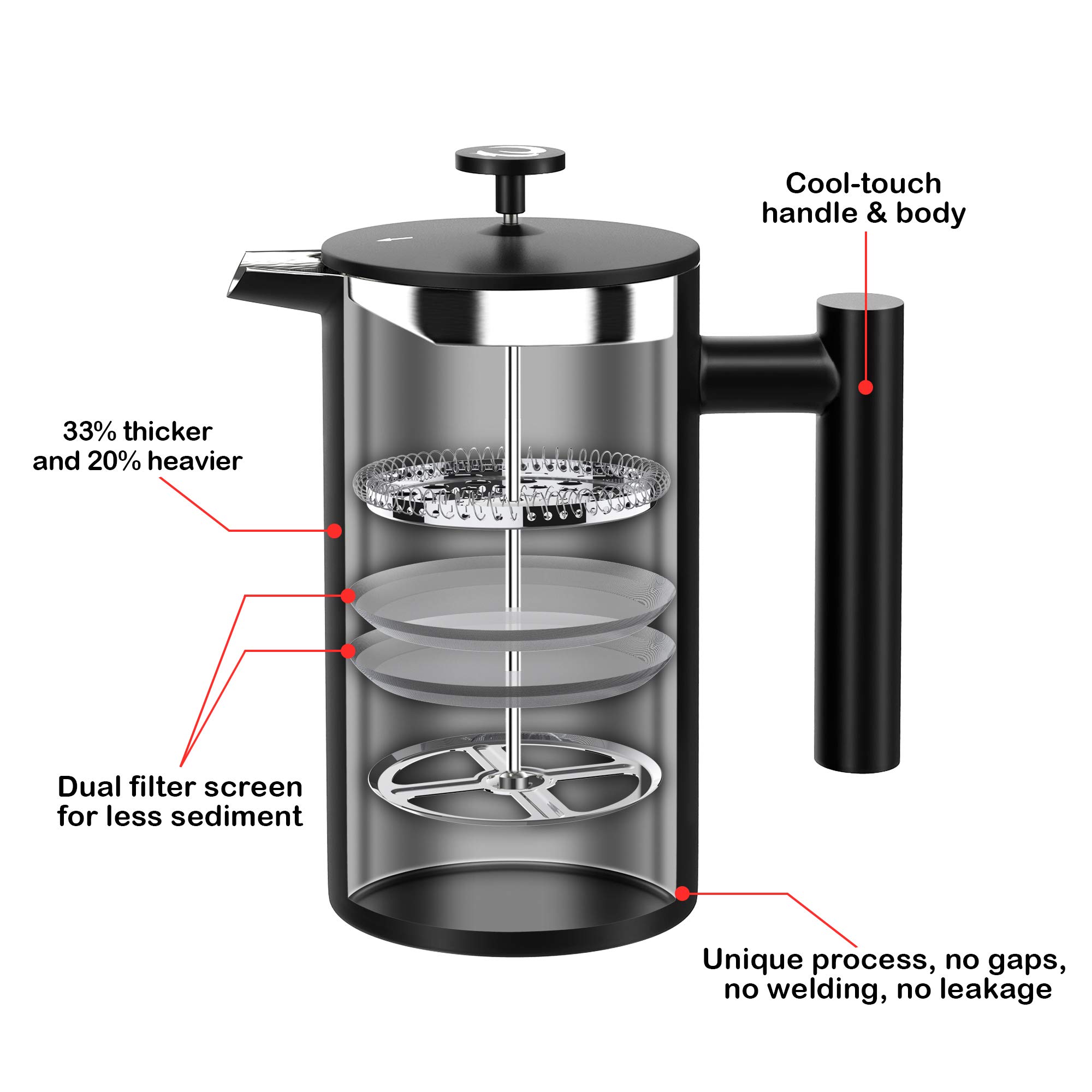 Cool-touch handle & body

33% thicker and 20% heavier

Dual filter screen for less sediment

Unique process, no gaps, no welding, no leakage