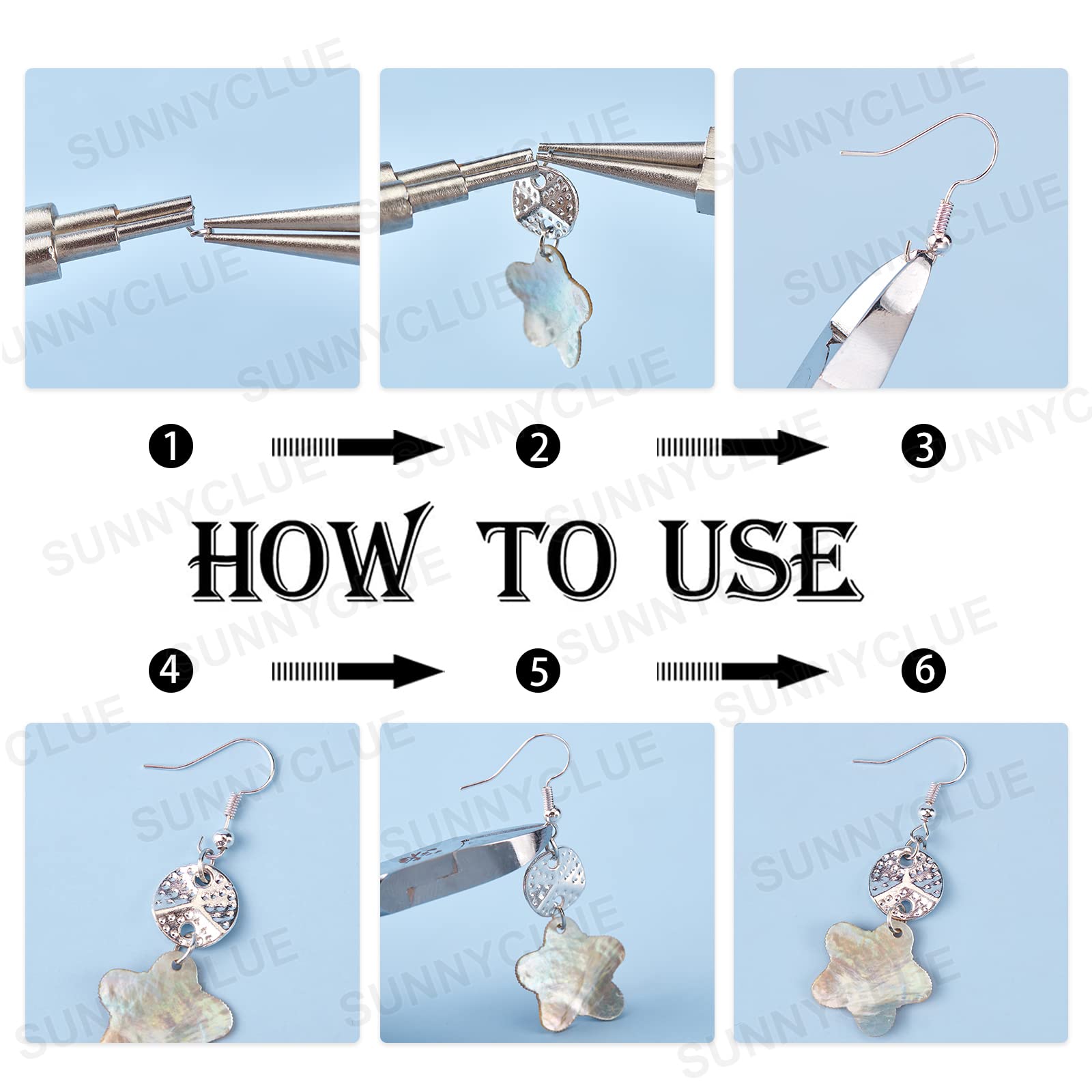 SUNNYCLUE

1
2
3

HOW TO USE

4
5
6