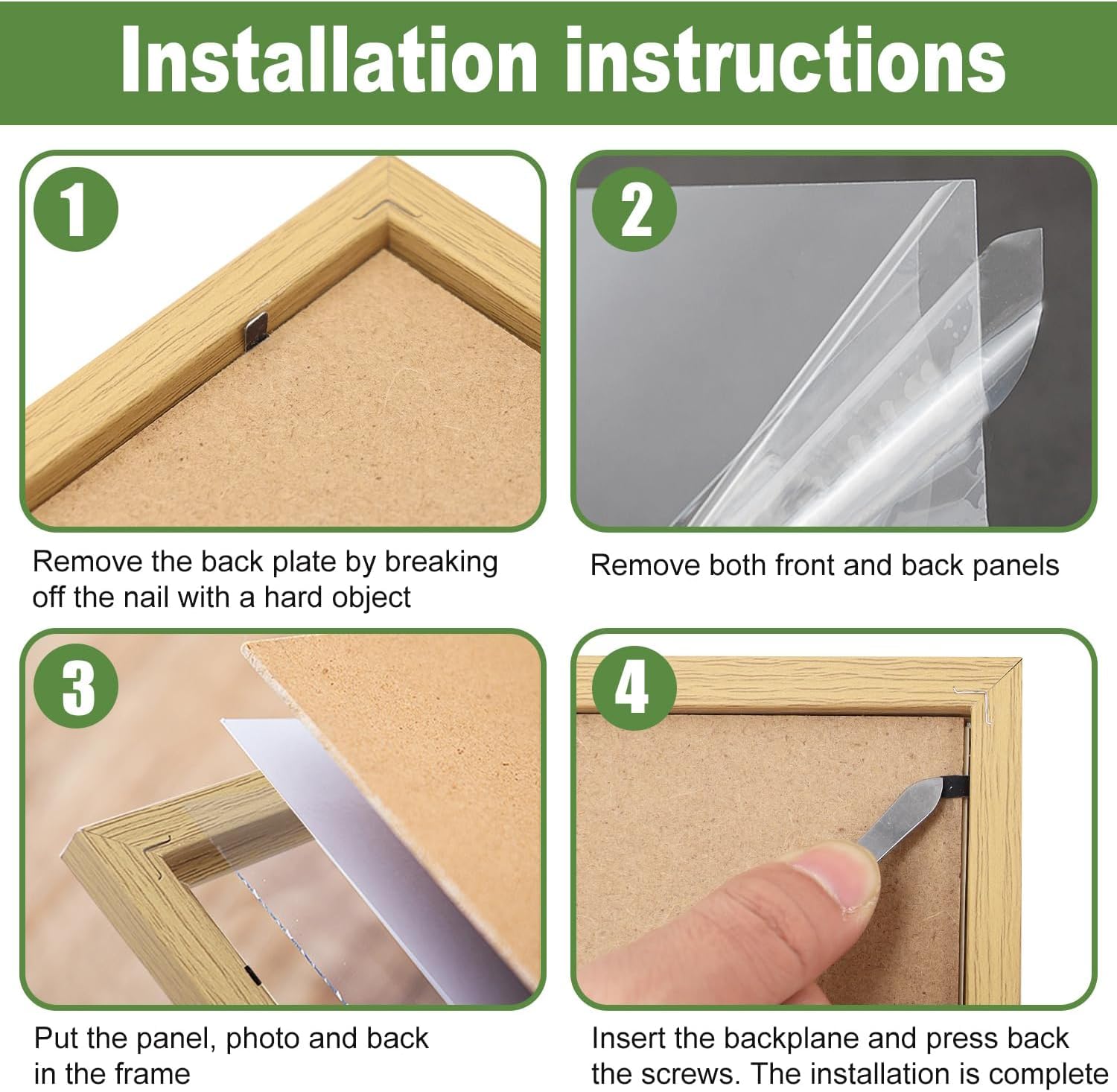 Installation instructions

1

Remove the back plate by breaking off the nail with a hard object

2

Remove both front and back panels

3

Put the panel, photo and back in the frame

4

Insert the backplane and press back the screws. The installation is complete