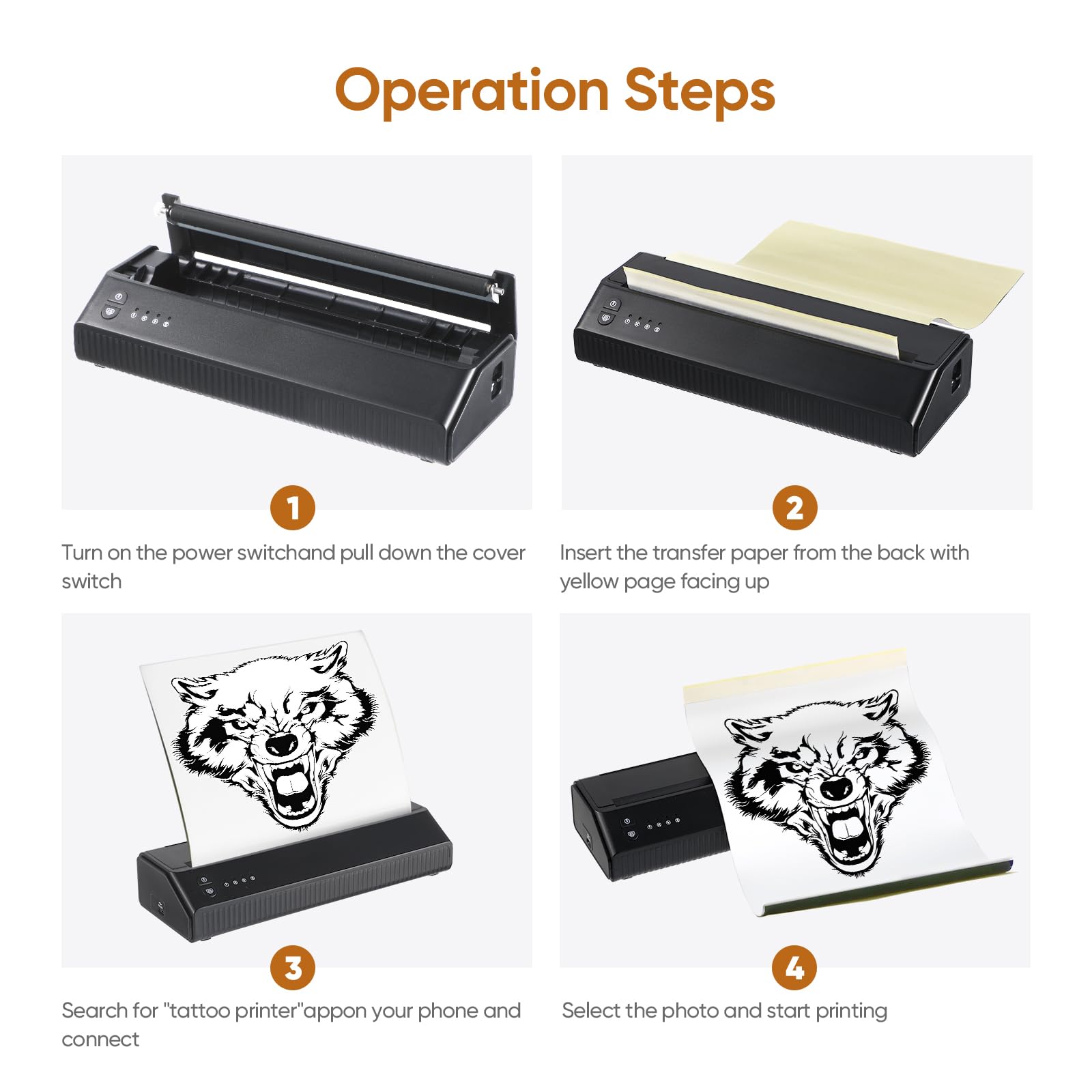 Operation Steps

1

Turn on the power switchand pull down the cover switch

2

Insert the transfer paper from the back with yellow page facing up

3

Search for "tattoo printer"appon your phone and connect

4

Select the photo and start printing