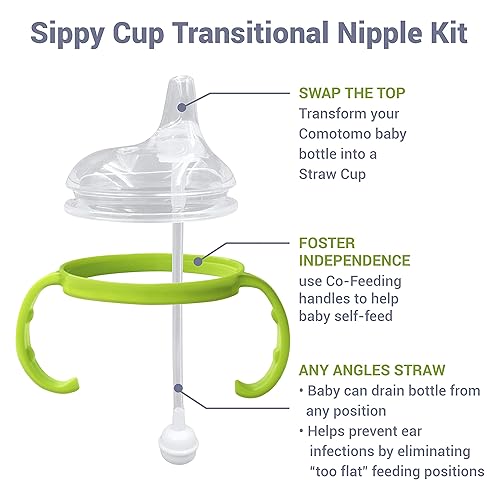 Sippy Cup Transitional Nipple Kit

SWAP THE TOP
Transform your Comotomo baby bottle into a Straw Cup

FOSTER INDEPENDENCE
use Co-Feeding handles to help baby self-feed

ANY ANGLES STRAW
• Baby can drain bottle from any position
• Helps prevent ear infections by eliminating "too flat" feeding positions